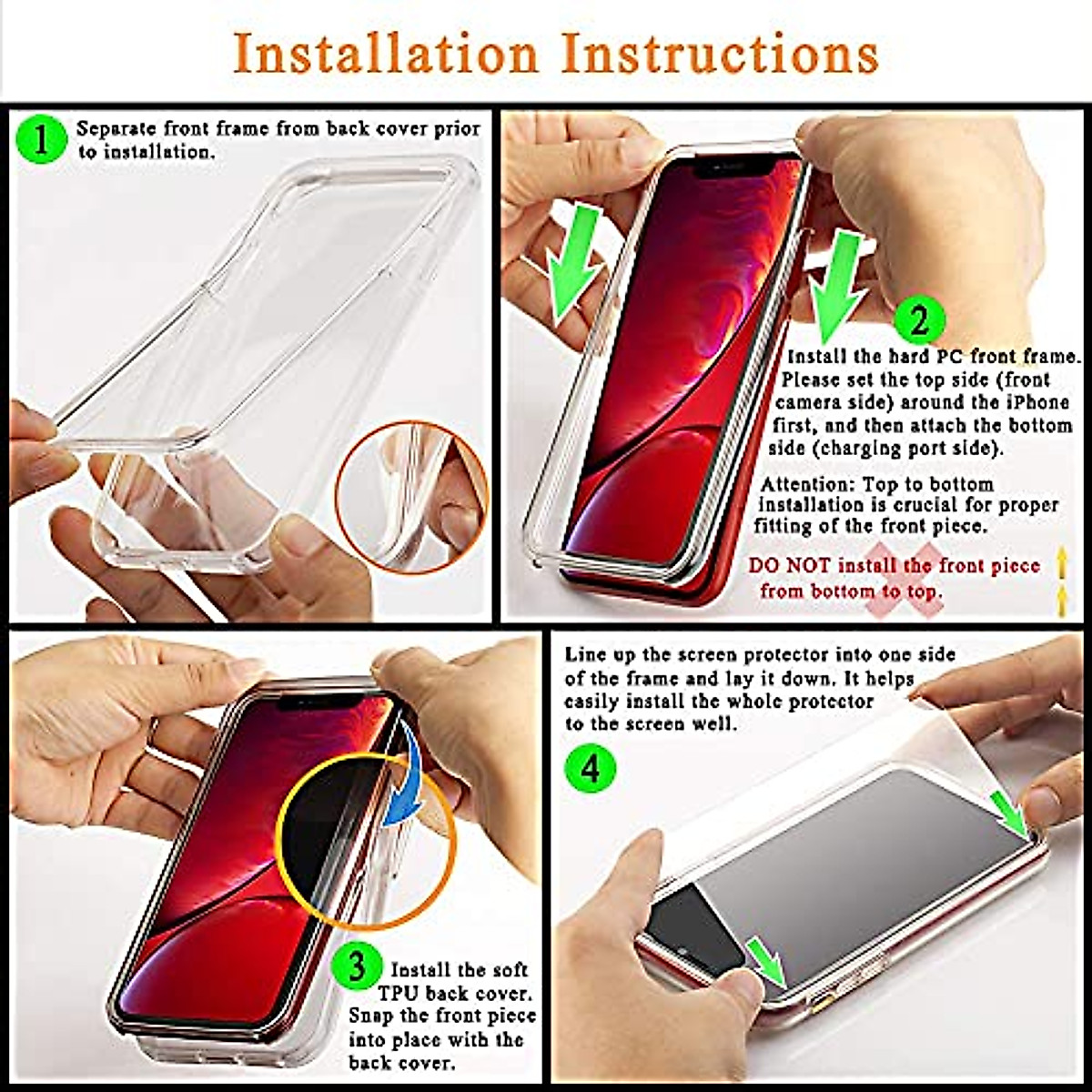 Installation Instructions

1 Separate front frame from back cover prior to installation.

2 Install the hard PC front frame. Please set the top side (front camera side) around the iPhone first, and then attach the bottom side (charging port side).

Attention: Top to bottom installation is crucial for proper fitting of the front piece.

DO NOT install the front piece from bottom to top.

3 Install the soft TPU back cover. Snap the front piece into place with the back cover.

Line up the screen protector into one side of the frame and lay it down. It helps easily install the whole protector to the screen well.

4