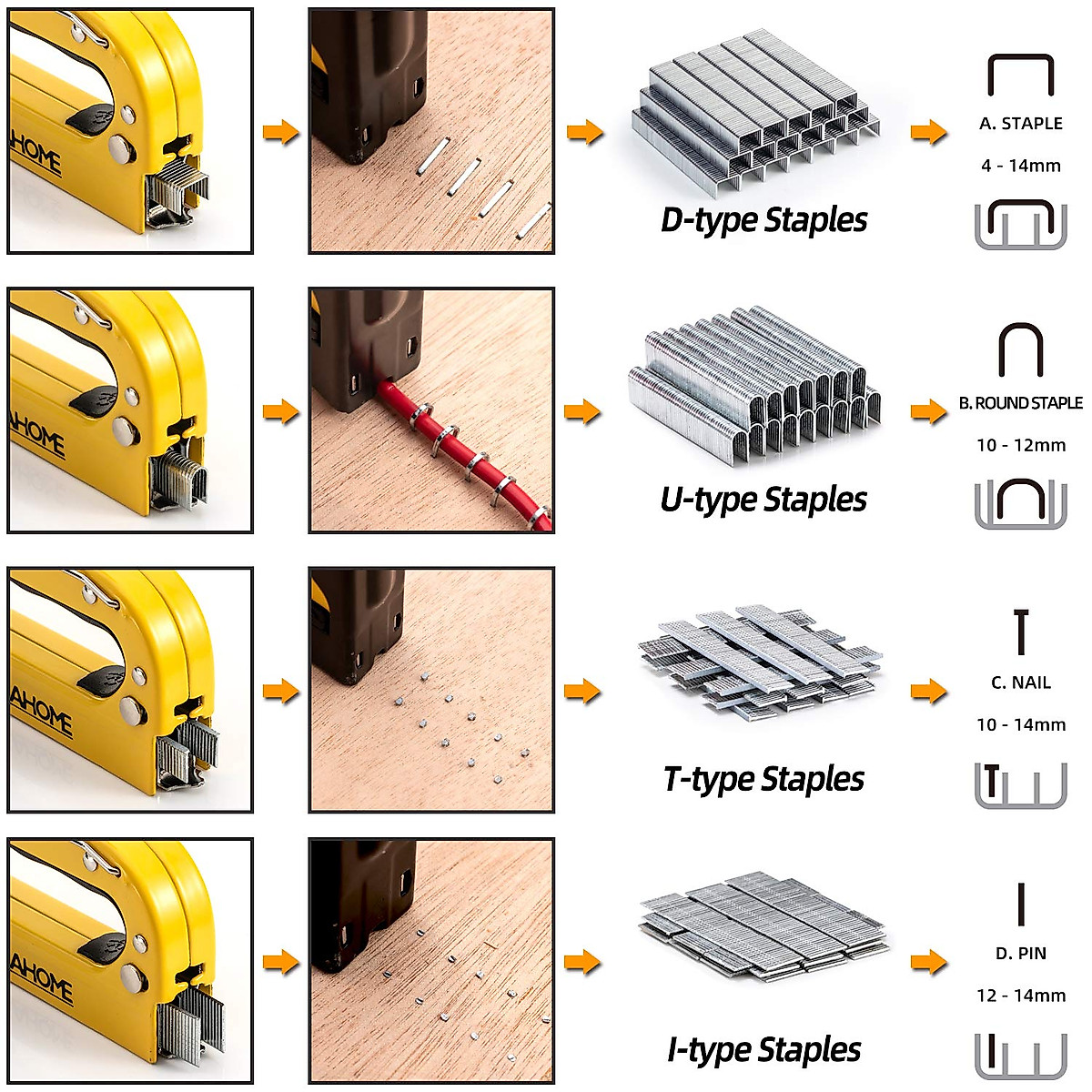 AHOME

D-type Staples

A. STAPLE

4 - 14mm

AHOME

U-type Staples

B. ROUND STAPLE

10 - 12mm

AHOME

T-type Staples

C. NAIL

10 - 14mm

AHOME

I-type Staples

D. PIN

12 - 14mm