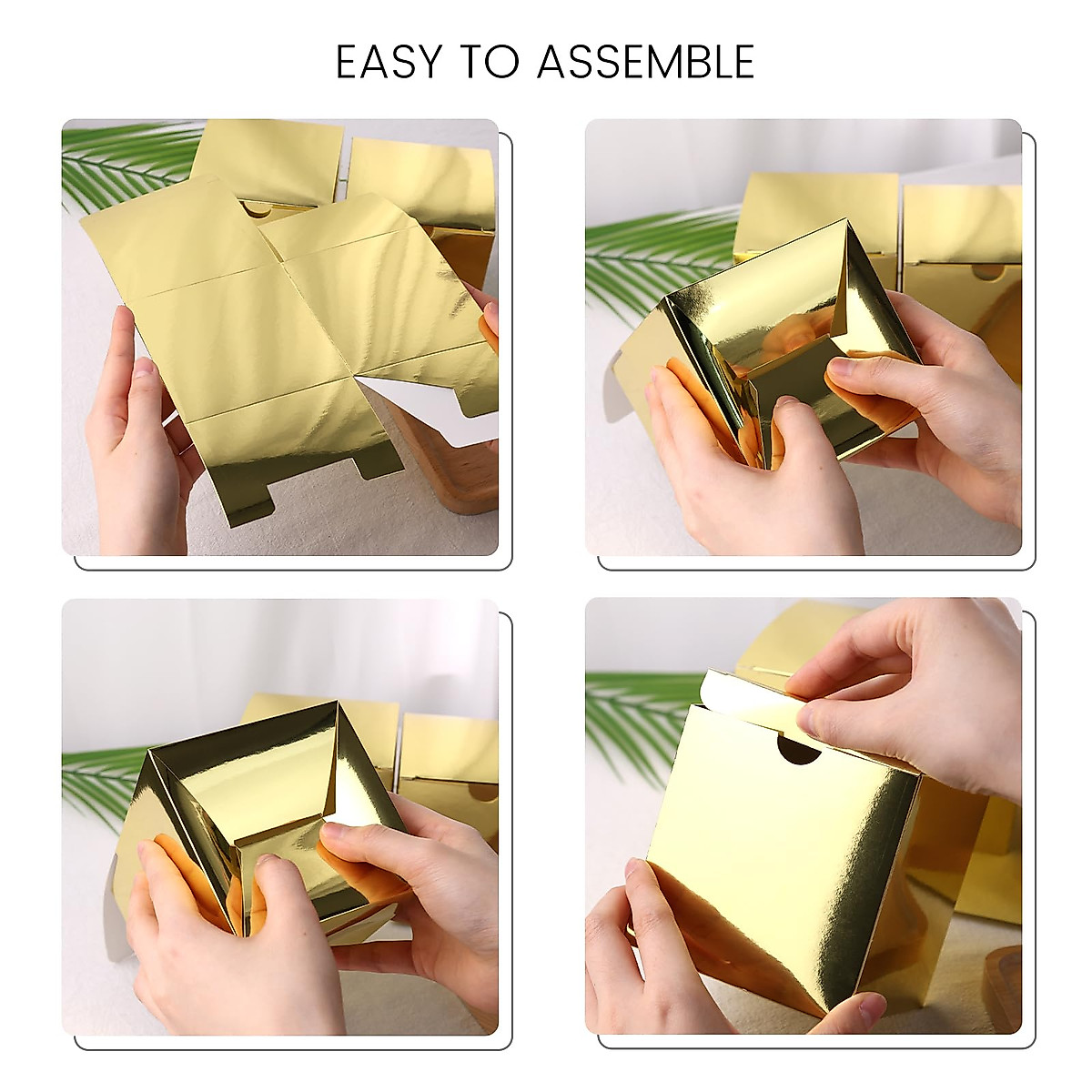 EASY TO ASSEMBLE