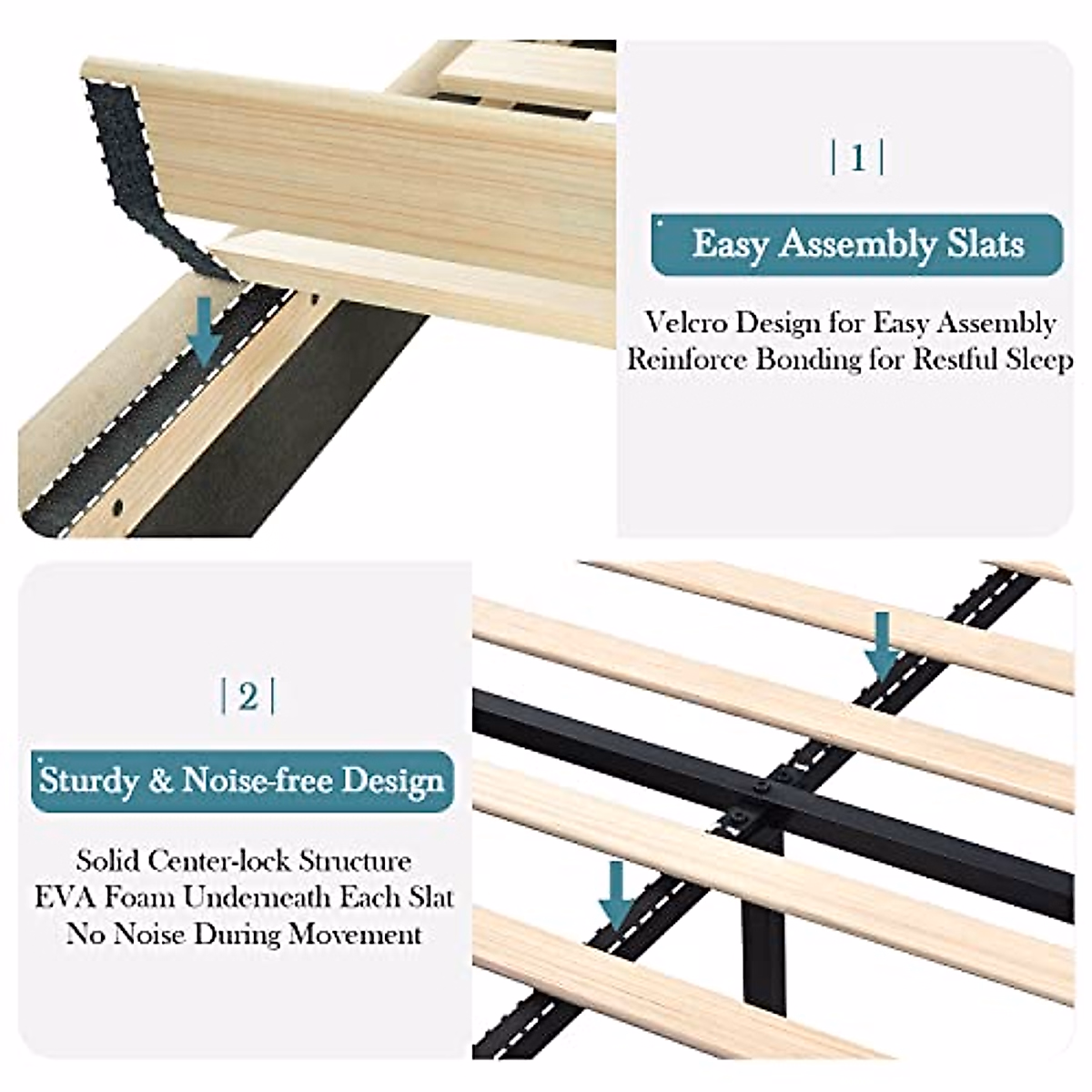 | 1 |

Easy Assembly Slats

Velcro Design for Easy Assembly
Reinforce Bonding for Restful Sleep

| 2 |

Sturdy & Noise-free Design

Solid Center-lock Structure
EVA Foam Underneath Each Slat
No Noise During Movement