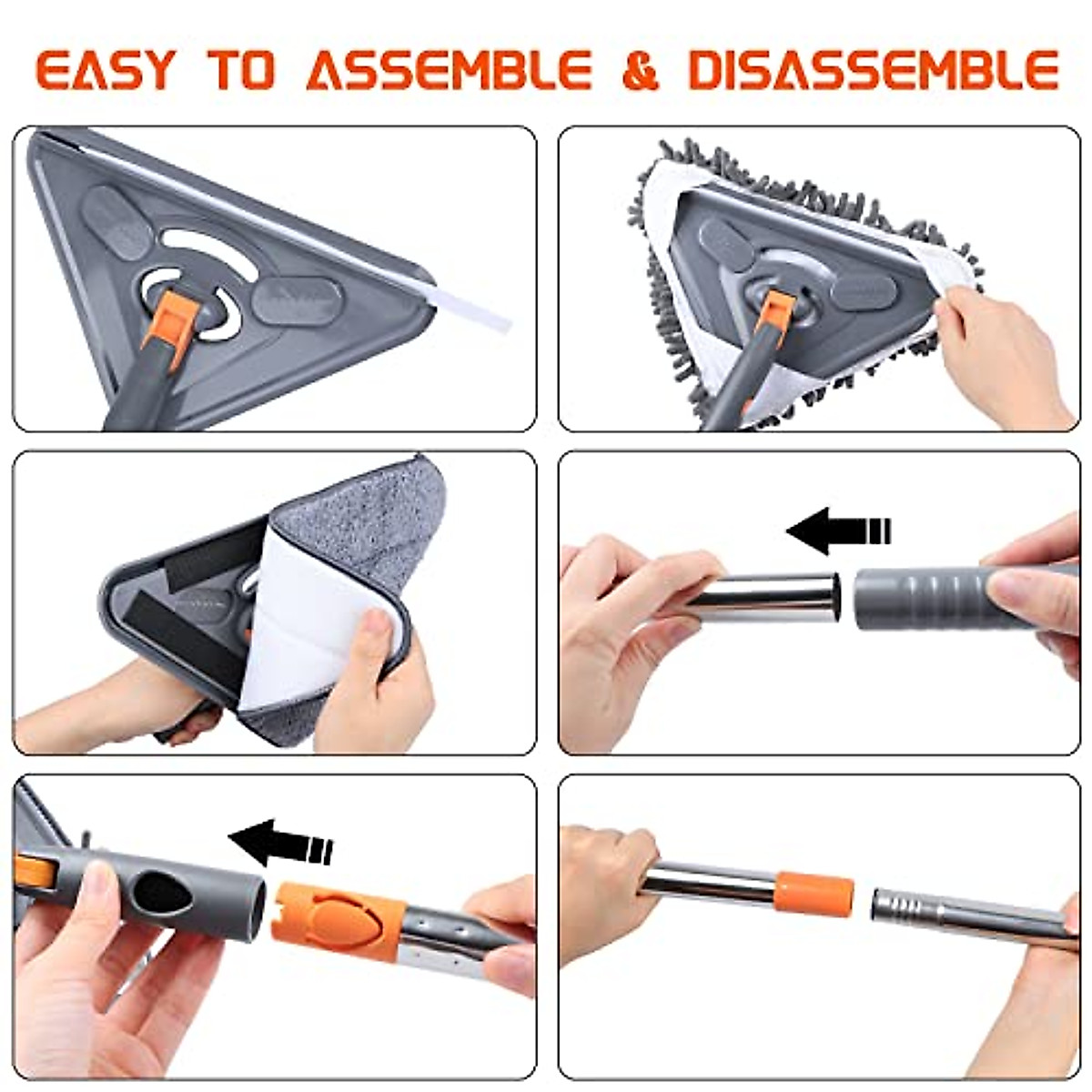 EASY TO ASSEMBLE & DISASSEMBLE