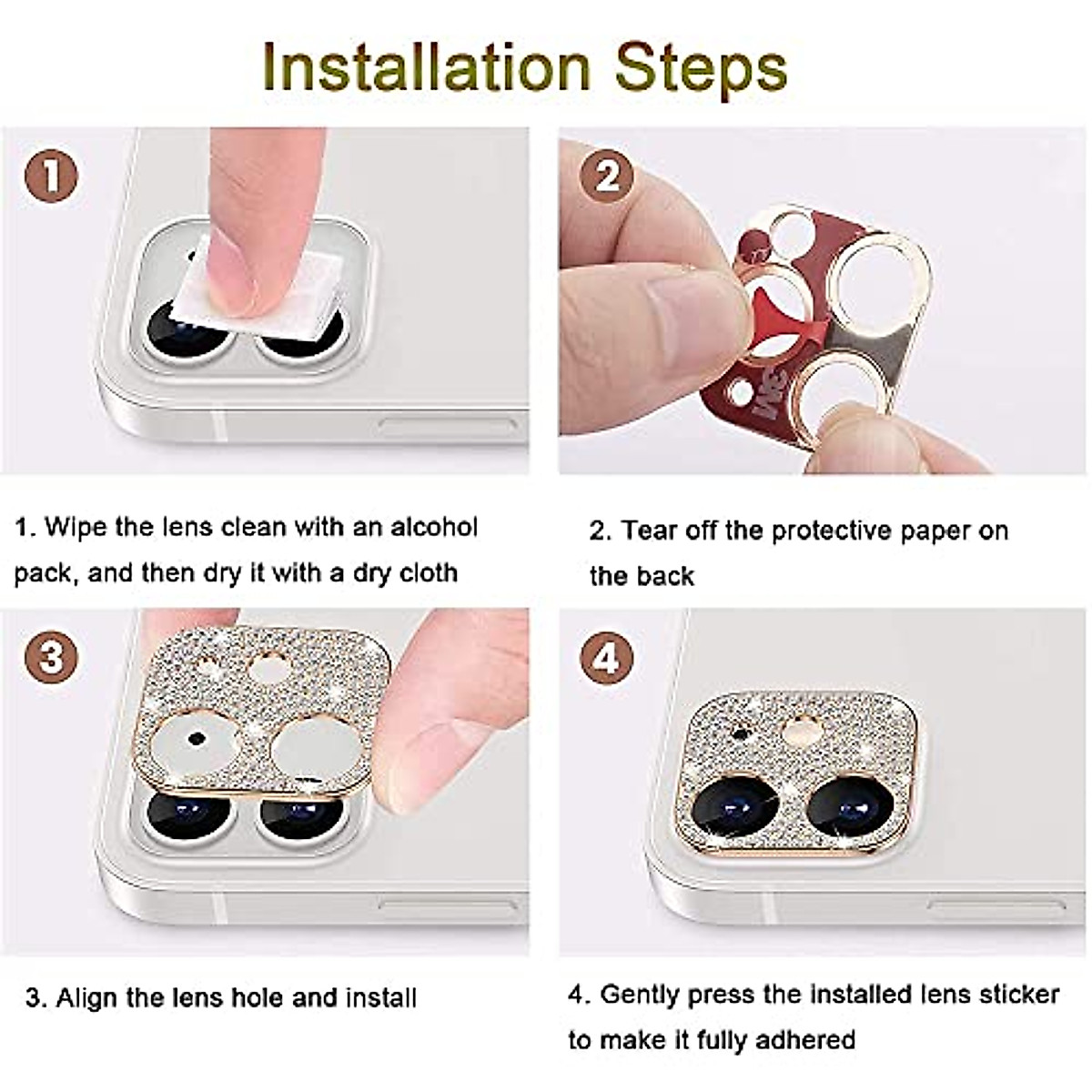 Installation Steps

1

2

3M

1. Wipe the lens clean with an alcohol pack, and then dry it with a dry cloth

2. Tear off the protective paper on the back

3

4

3. Align the lens hole and install

4. Gently press the installed lens sticker to make it fully adhered