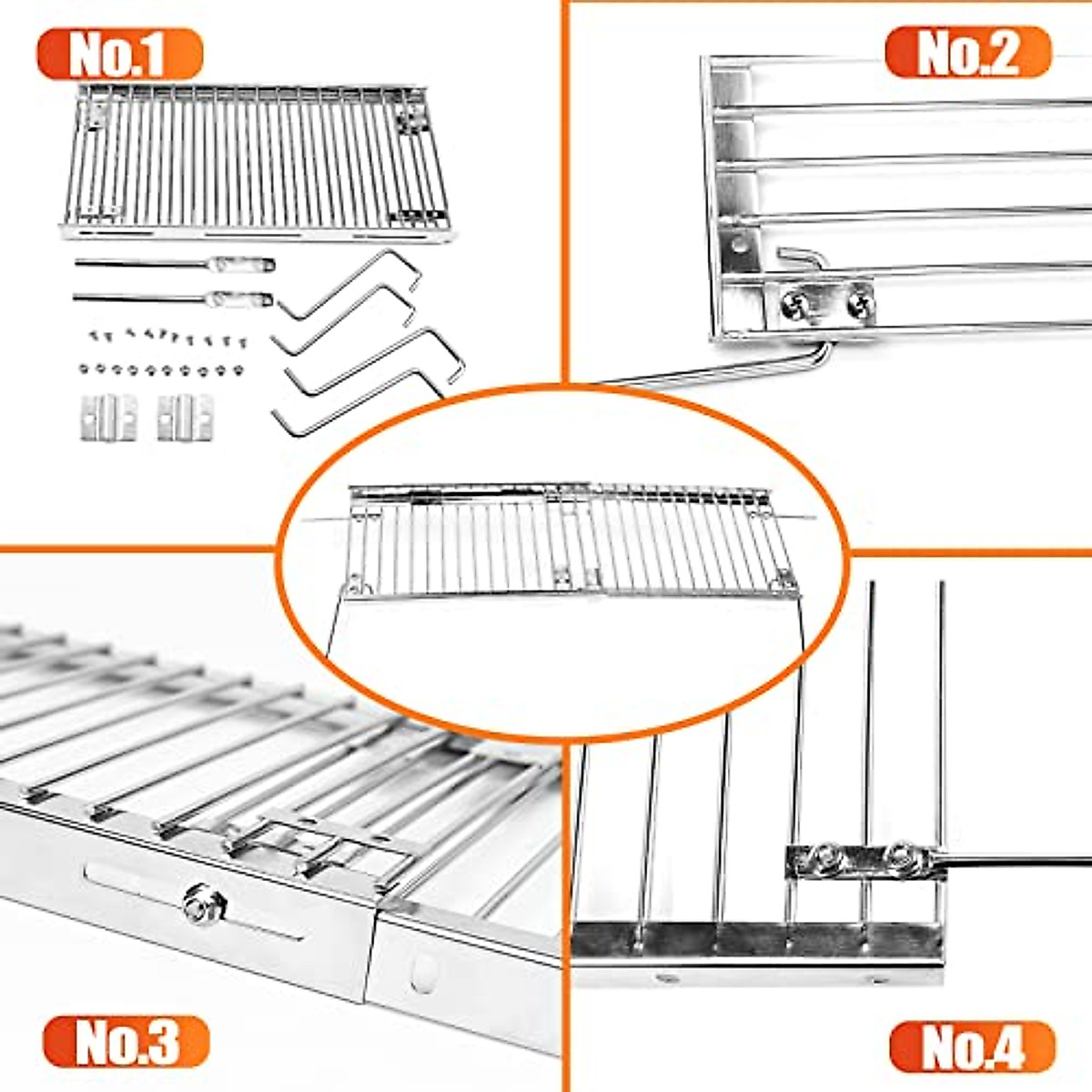 No.1

No.2

No.3

No.4