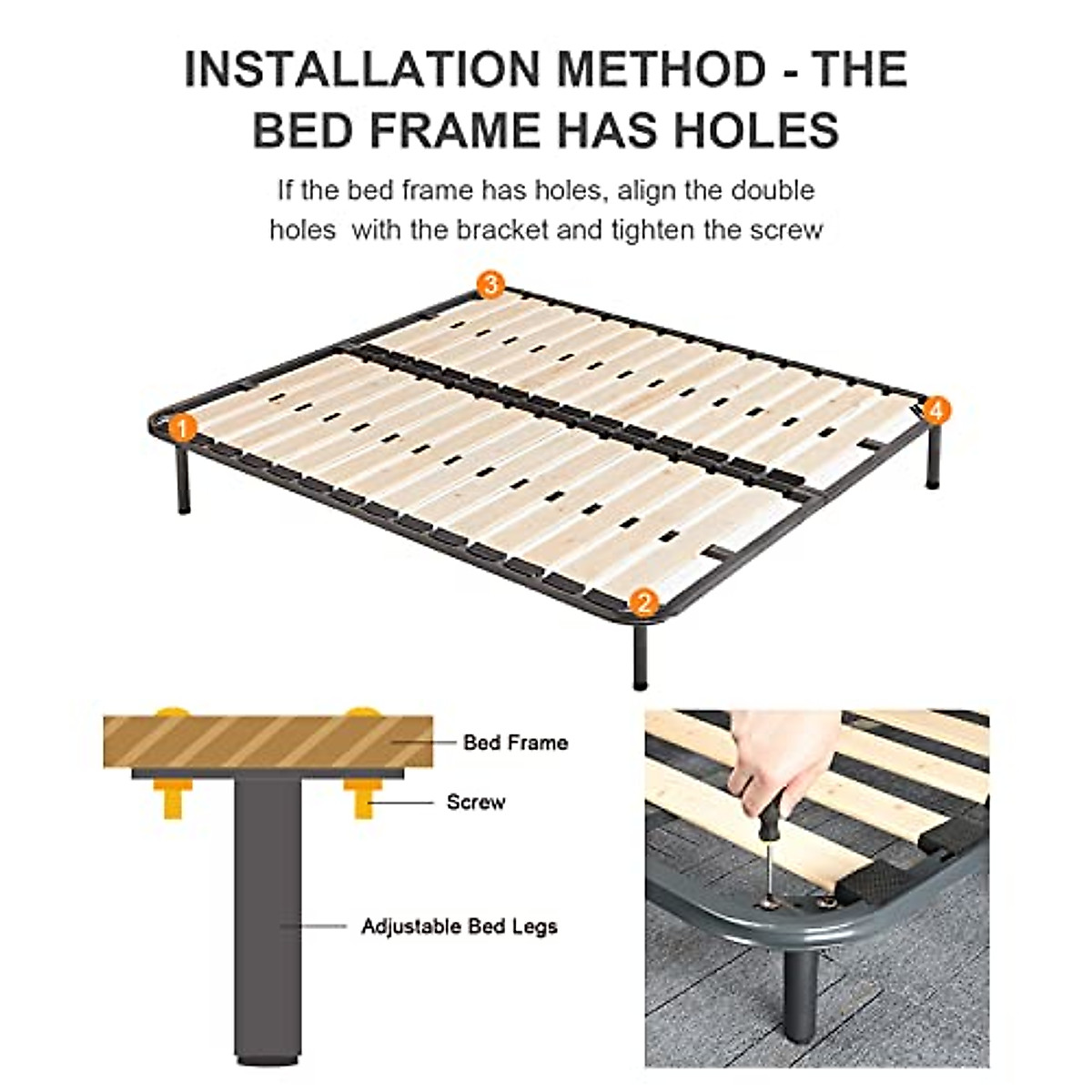 INSTALLATION METHOD - THE BED FRAME HAS HOLES

If the bed frame has holes, align the double holes with the bracket and tighten the screw

3

1

4

2

Bed Frame

Screw

Adjustable Bed Legs