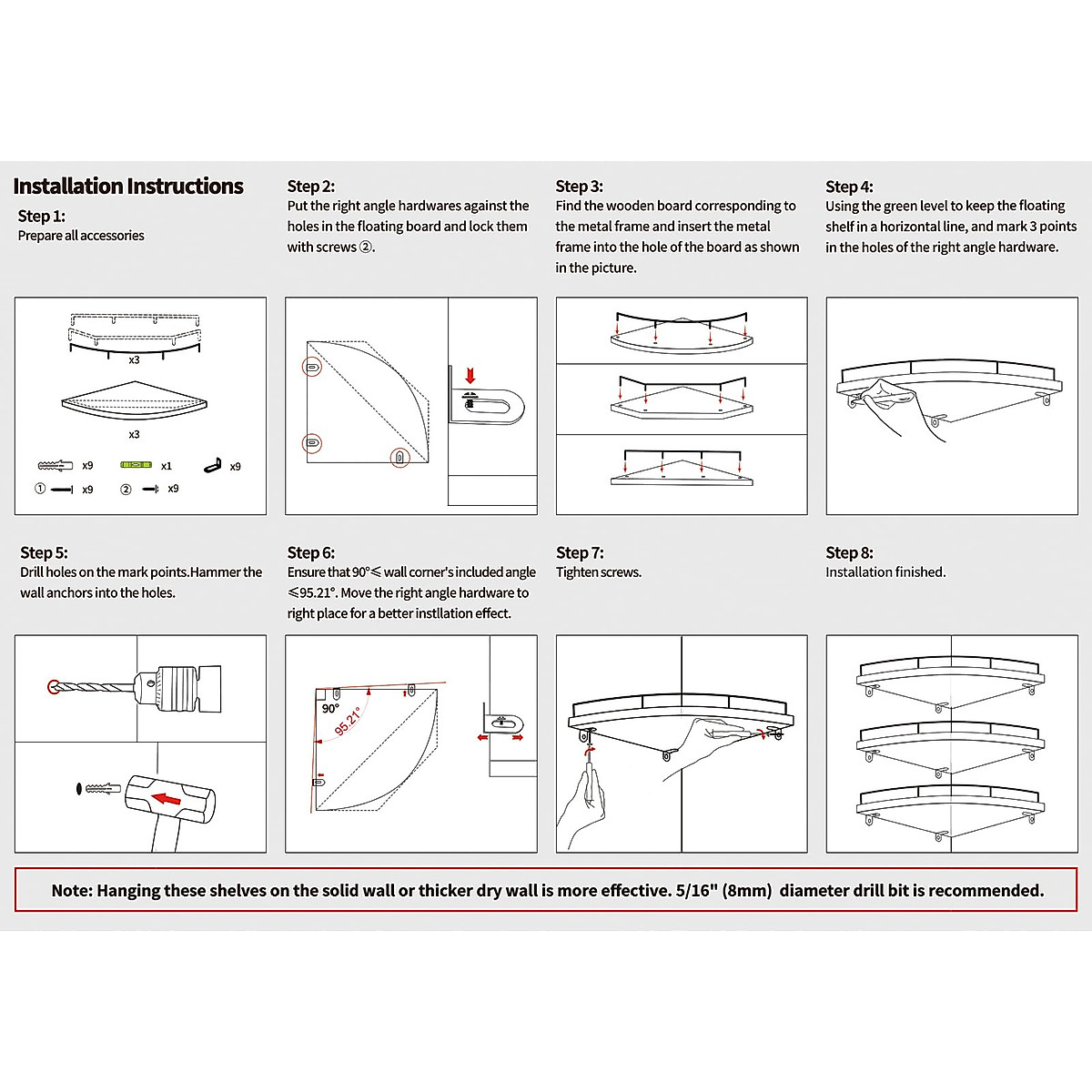 Installation Instructions

Step 1:
Prepare all accessories

x3

x3

x9 x1 x9

① x9 ② x9

Step 2:
Put the right angle hardwares against the holes in the floating board and lock them with screws ②.

Step 3:
Find the wooden board corresponding to the metal frame and insert the metal frame into the hole of the board as shown in the picture.

Step 4:
Using the green level to keep the floating shelf in a horizontal line, and mark 3 points in the holes of the right angle hardware.

Step 5:
Drill holes on the mark points.Hammer the wall anchors into the holes.

Step 6:
Ensure that 90°≤ wall corner's included angle ≤95.21°. Move the right angle hardware to right place for a better instllation effect.

90°

95.21°

Step 7:
Tighten screws.

Step 8:
Installation finished.

Note: Hanging these shelves on the solid wall or thicker dry wall is more effective. 5/16" (8mm) diameter drill bit is recommended.