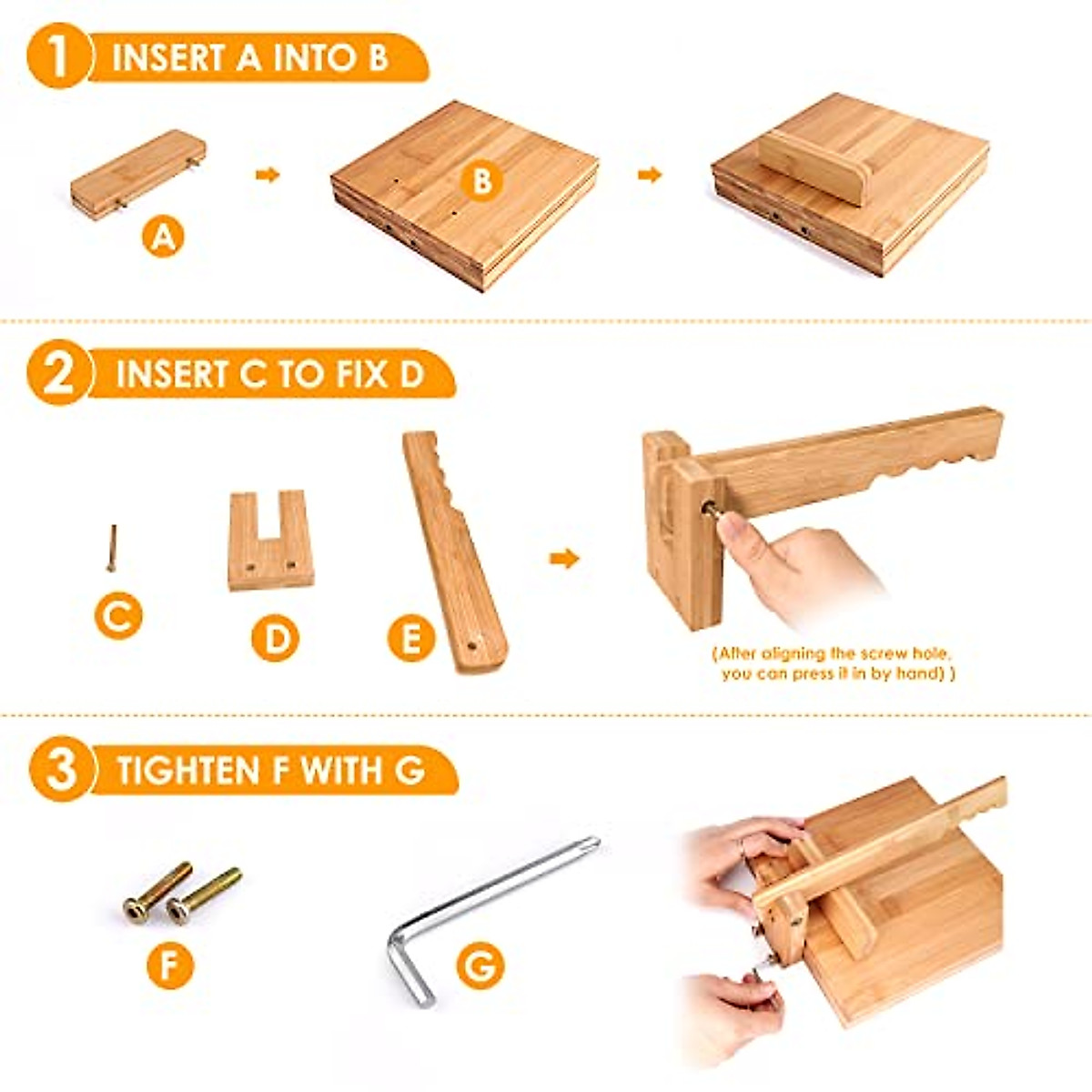 1 INSERT A INTO B

A

B

2 INSERT C TO FIX D

C

D

E

(After aligning the screw hole, you can press it in by hand) )

3 TIGHTEN F WITH G

F

G