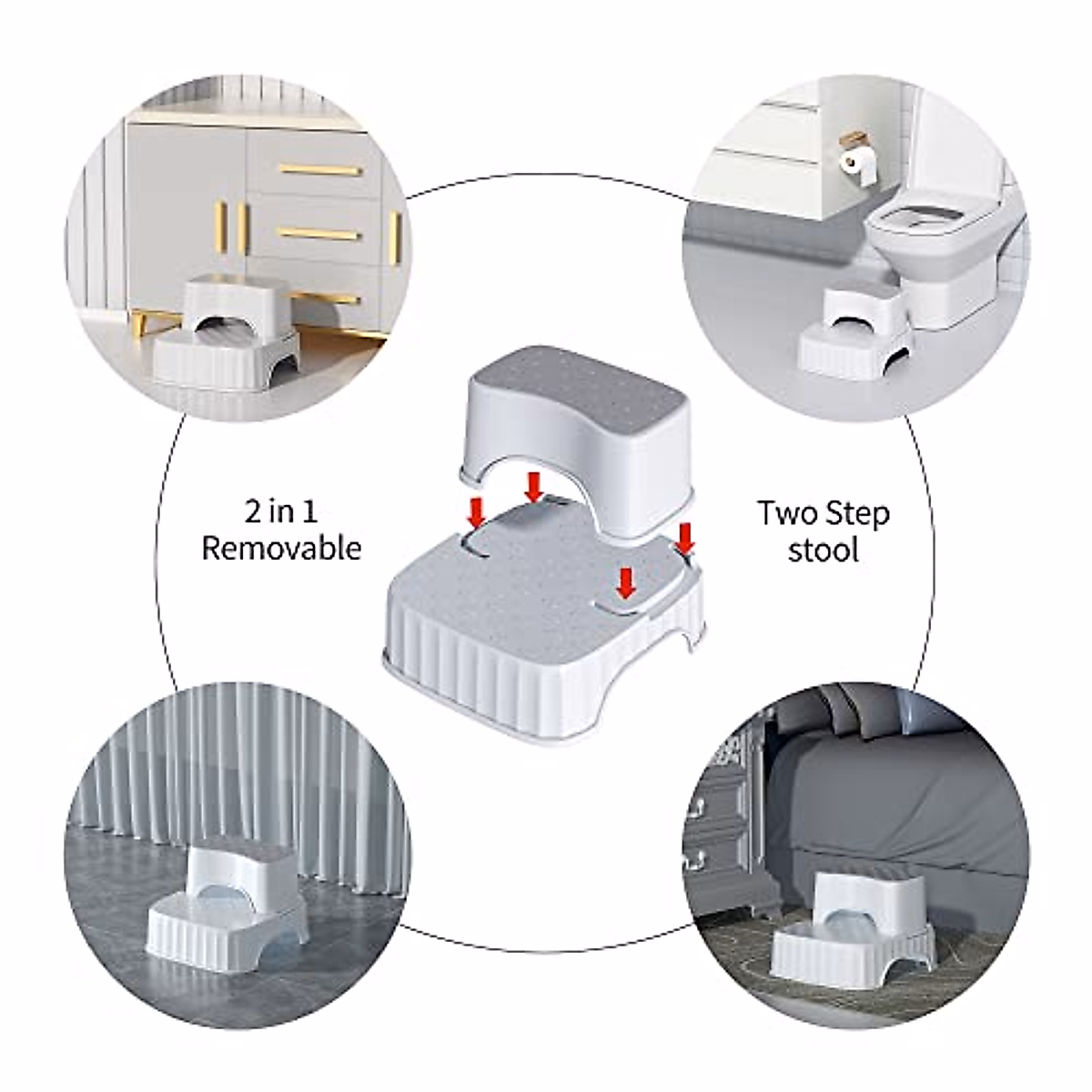 2 in 1
Removable

Two Step
stool