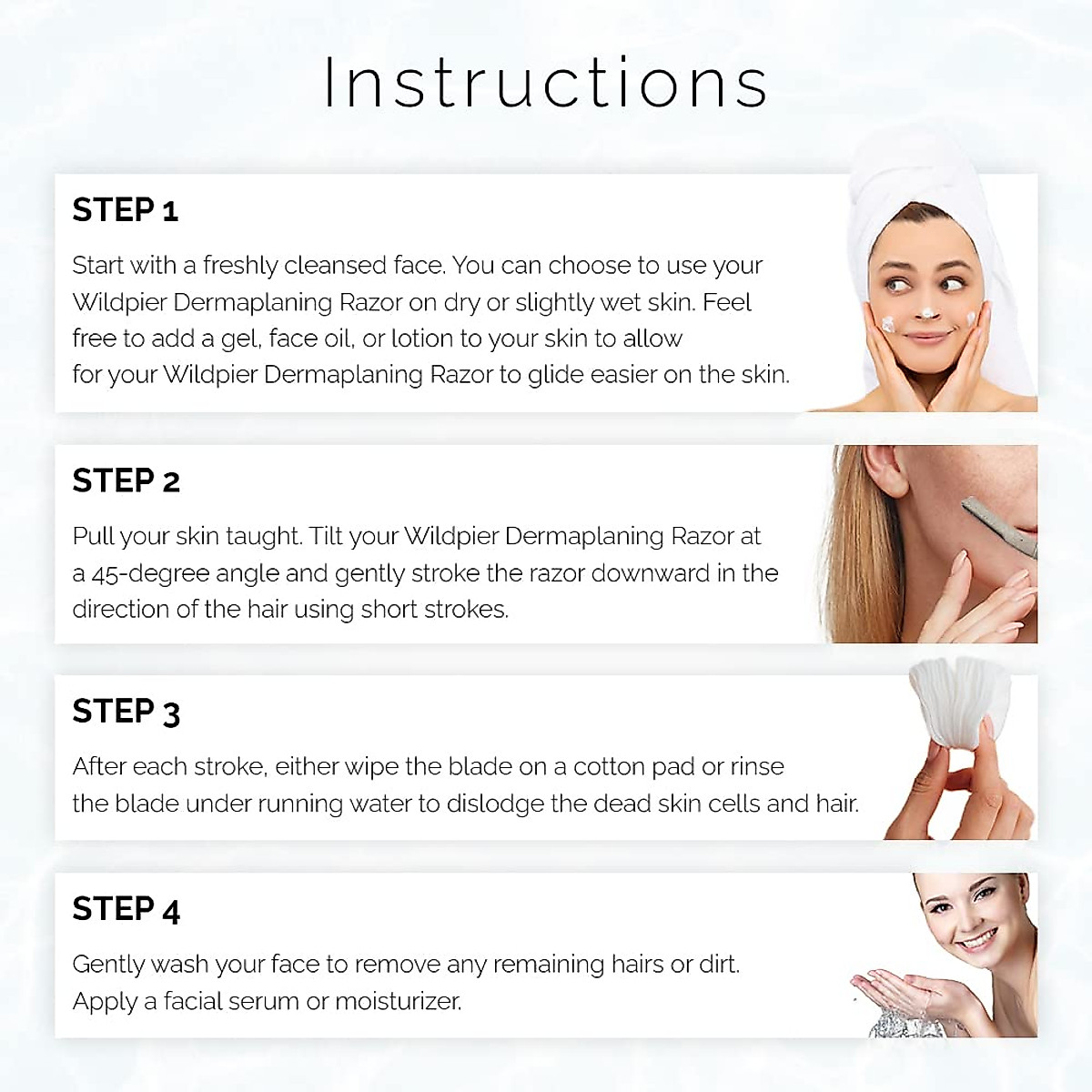 Instructions

STEP 1

Start with a freshly cleansed face. You can choose to use your Wildpier Dermaplaning Razor on dry or slightly wet skin. Feel free to add a gel, face oil, or lotion to your skin to allow for your Wildpier Dermaplaning Razor to glide easier on the skin.

STEP 2

Pull your skin taught. Tilt your Wildpier Dermaplaning Razor at a 45-degree angle and gently stroke the razor downward in the direction of the hair using short strokes.

STEP 3

After each stroke, either wipe the blade on a cotton pad or rinse the blade under running water to dislodge the dead skin cells and hair.

STEP 4

Gently wash your face to remove any remaining hairs or dirt. Apply a facial serum or moisturizer.