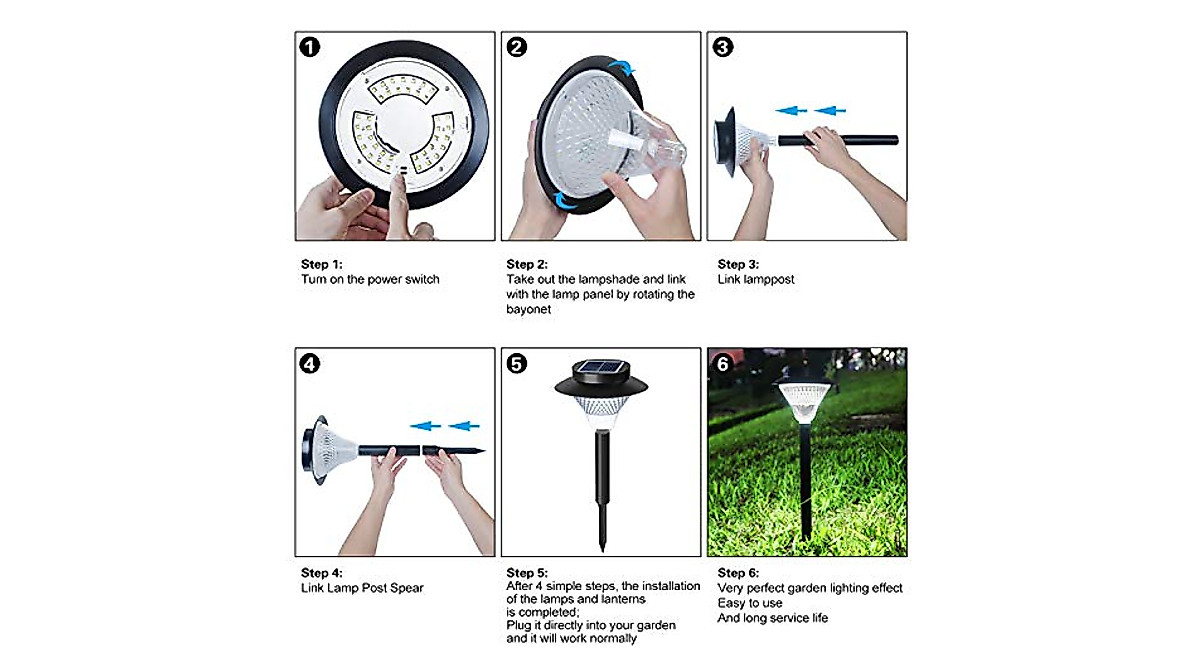 1

Step 1:
Turn on the power switch

2

Step 2:
Take out the lampshade and link with the lamp panel by rotating the bayonet

3

Step 3:
Link lamppost

4

Step 4:
Link Lamp Post Spear

5

Step 5:
After 4 simple steps, the installation of the lamps and lanterns is completed;
Plug it directly into your garden and it will work normally

6

Step 6:
Very perfect garden lighting effect
Easy to use
And long service life