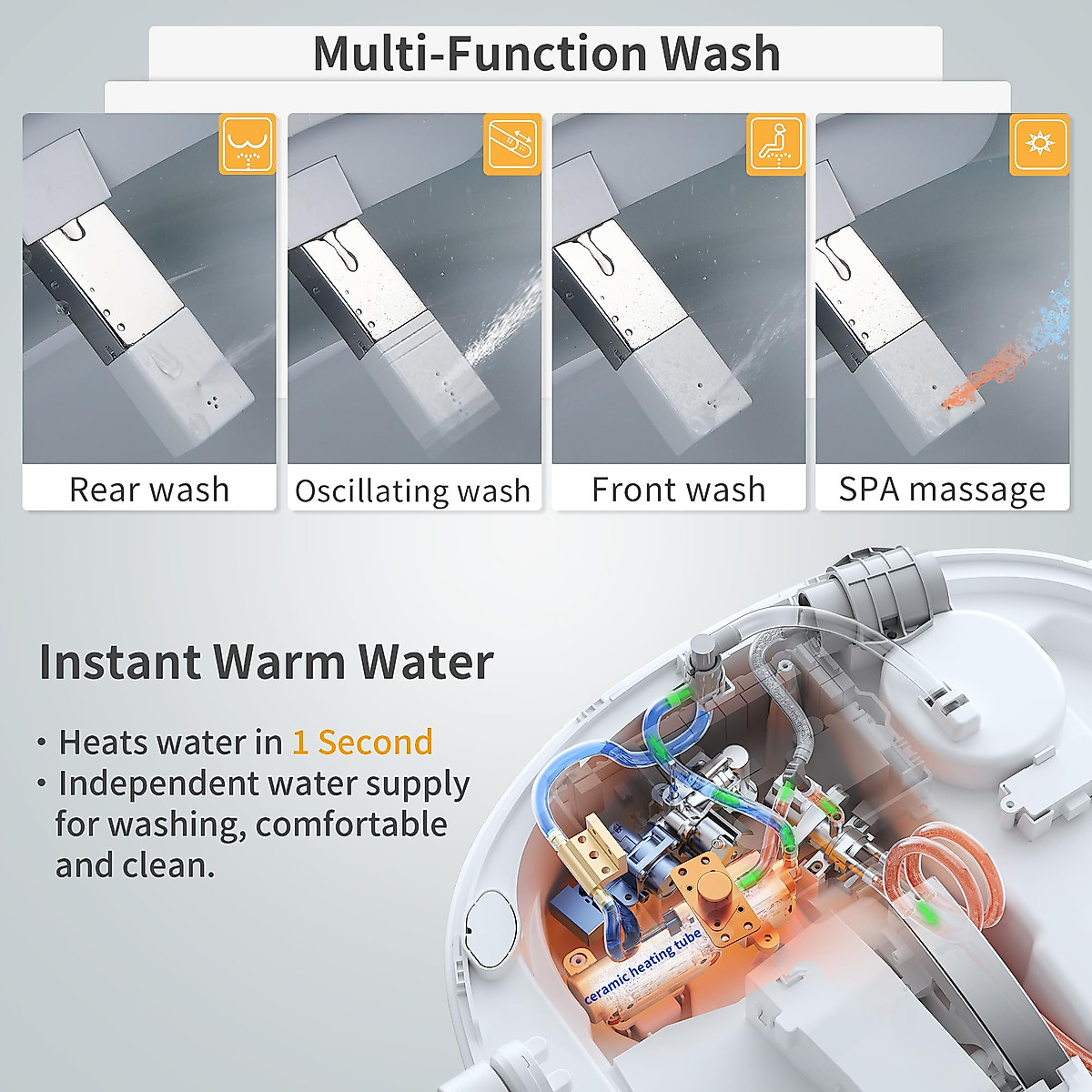 Multi-Function Wash

Rear wash

Oscillating wash

Front wash

SPA massage

Instant Warm Water

• Heats water in 1 Second
• Independent water supply for washing, comfortable and clean.

ceramic heating tube