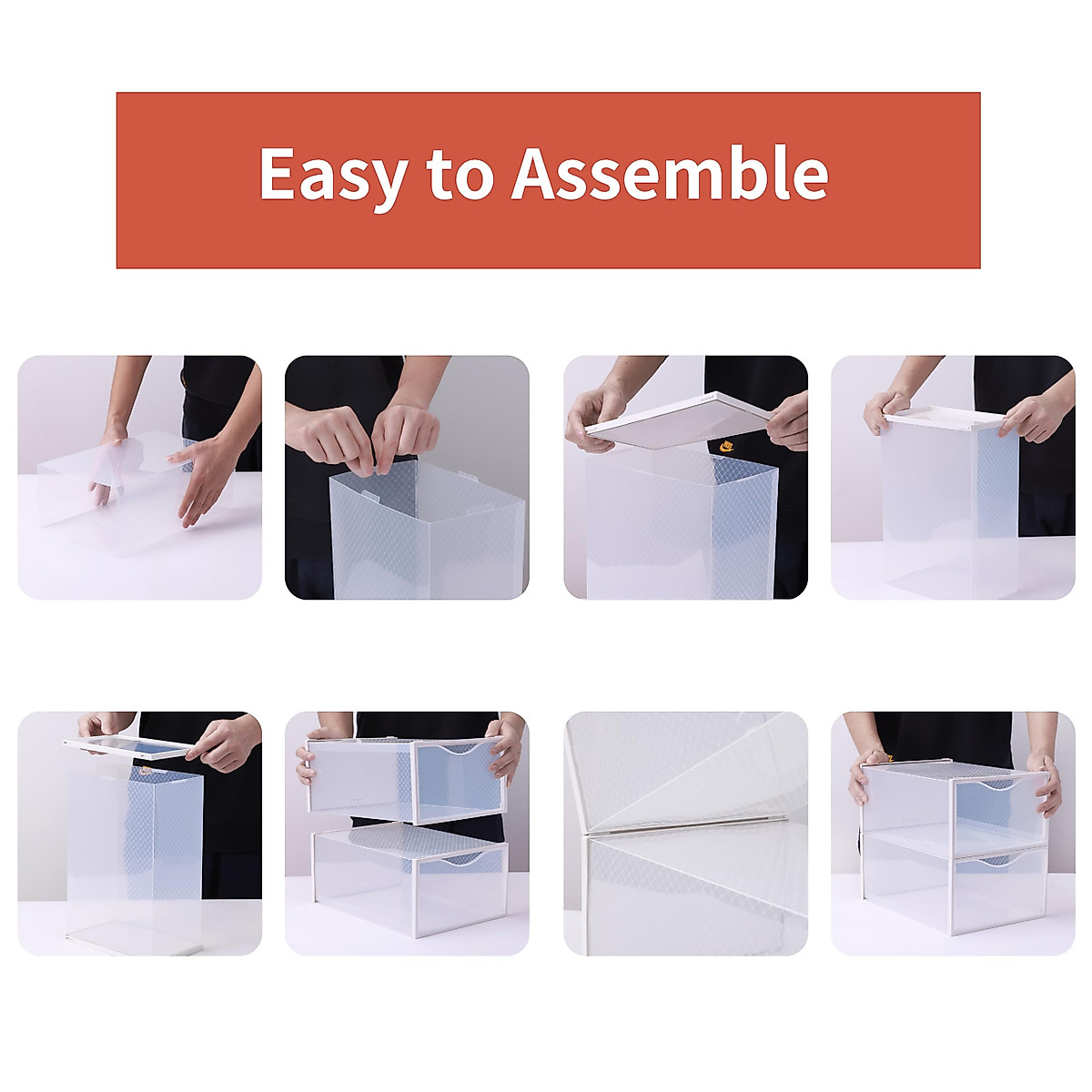 Easy to Assemble