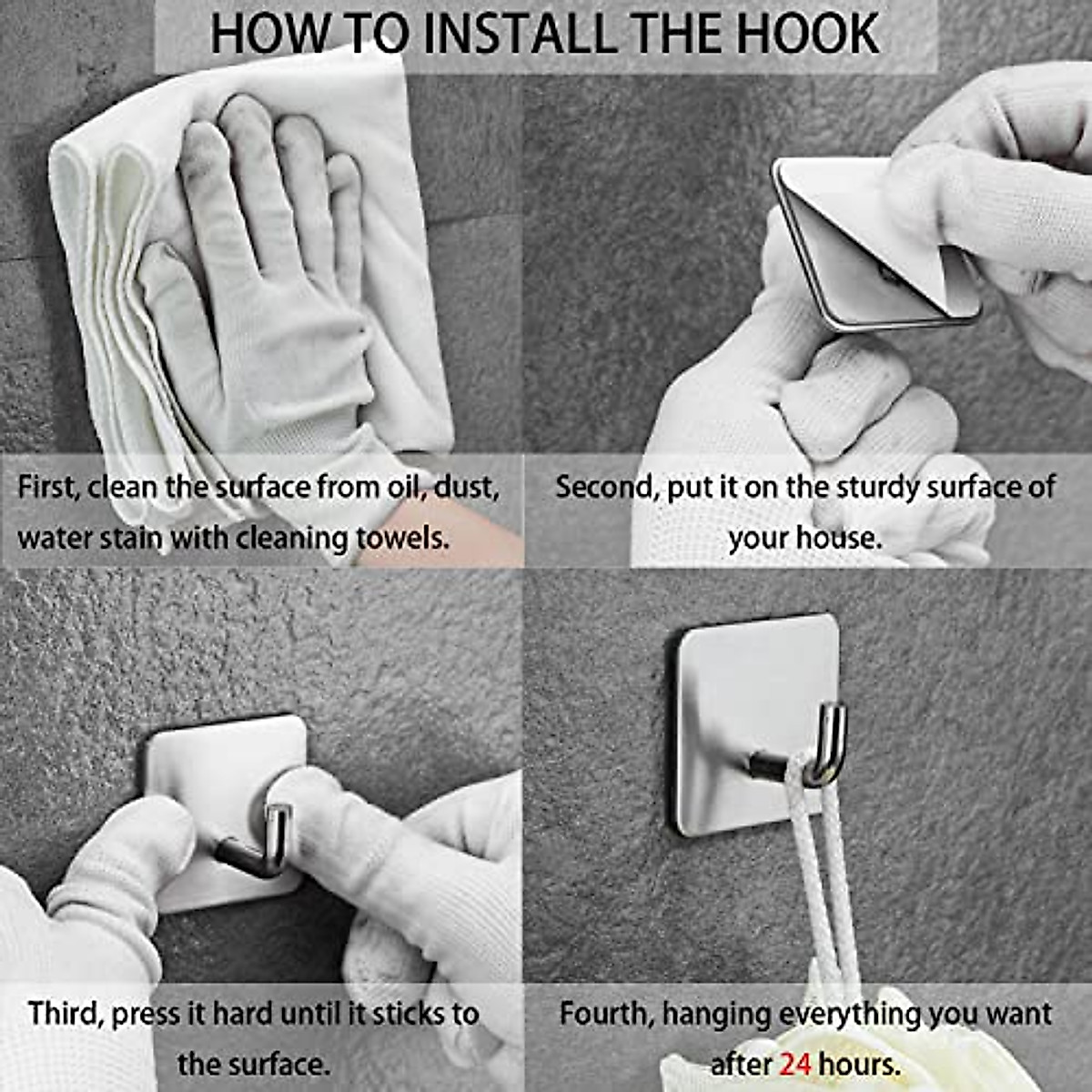 HOW TO INSTALL THE HOOK

First, clean the surface from oil, dust, water stain with cleaning towels.

Second, put it on the sturdy surface of your house.

Third, press it hard until it sticks to the surface.

Fourth, hanging everything you want after 24 hours.