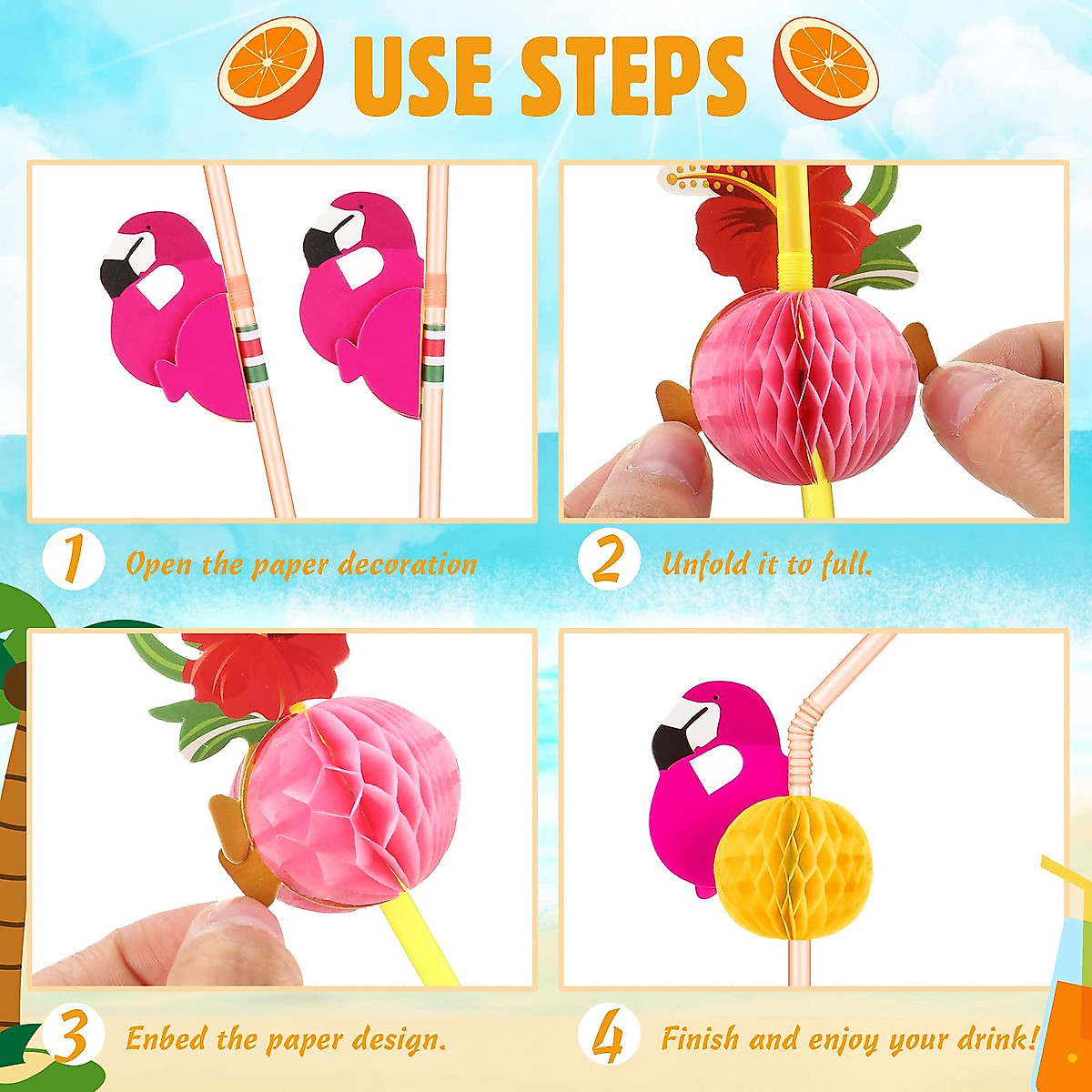 USE STEPS

1 Open the paper decoration

2 Unfold it to full.

3 Enbed the paper design.

4 Finish and enjoy your drink!