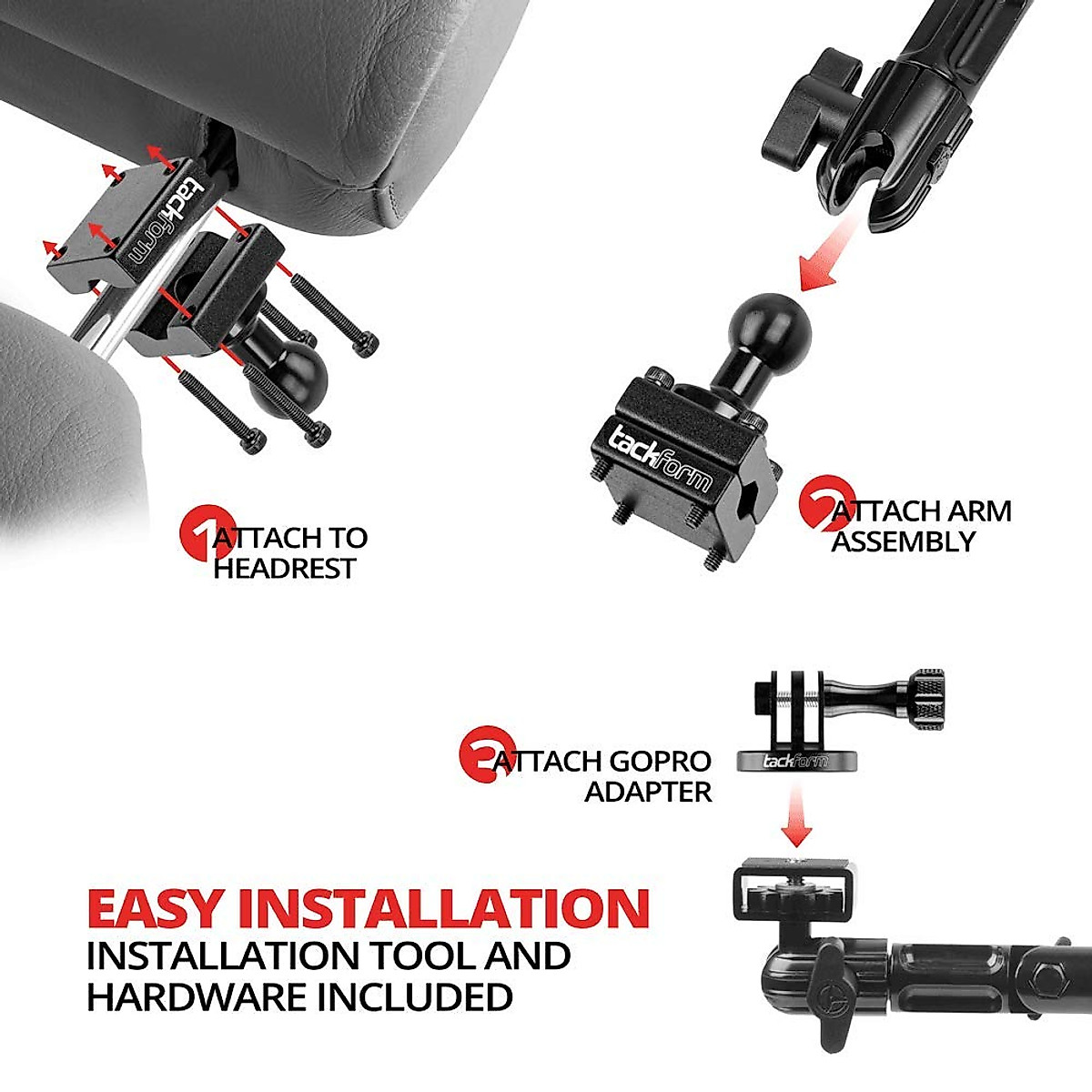 tackform

1 ATTACH TO HEADREST

tackform

2 ATTACH ARM ASSEMBLY

tackform

3 ATTACH GOPRO ADAPTER

EASY INSTALLATION
INSTALLATION TOOL AND HARDWARE INCLUDED