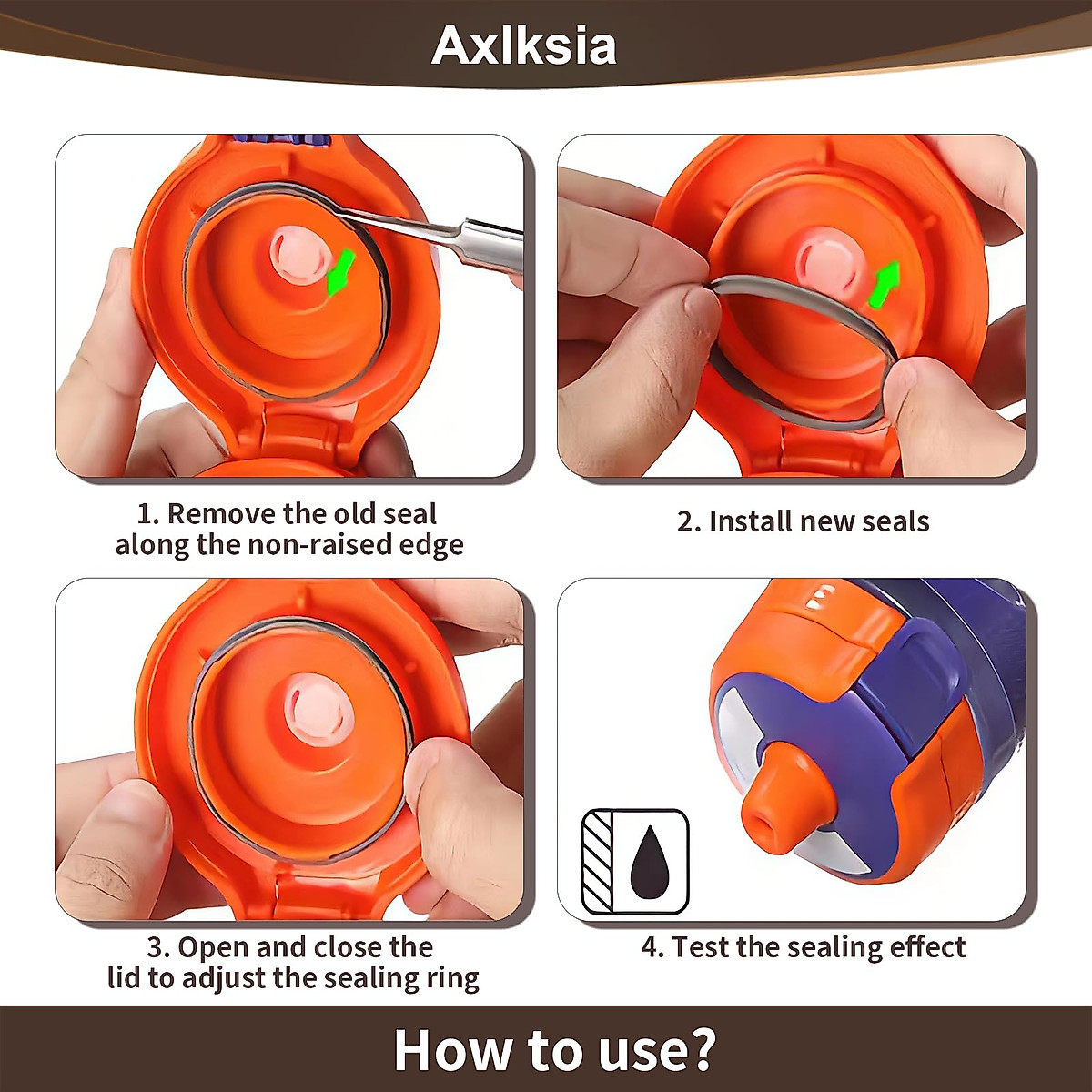 Axlksia

1. Remove the old seal along the non-raised edge

2. Install new seals

3. Open and close the lid to adjust the sealing ring

4. Test the sealing effect

How to use?