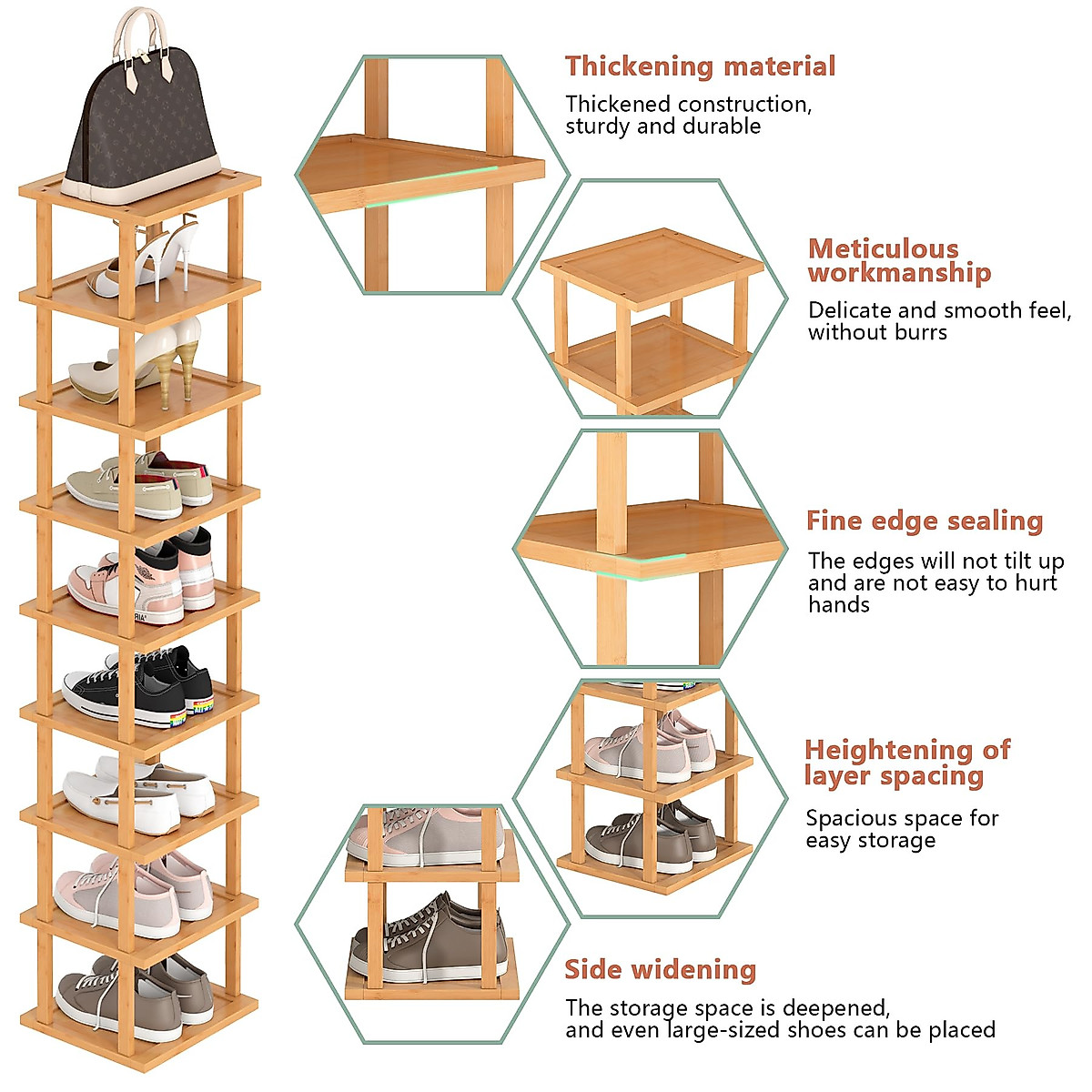 Thickening material

Thickened construction, sturdy and durable

Meticulous workmanship

Delicate and smooth feel, without burrs

Fine edge sealing

The edges will not tilt up and are not easy to hurt hands

Heightening of layer spacing

Spacious space for easy storage

Side widening

The storage space is deepened, and even large-sized shoes can be placed