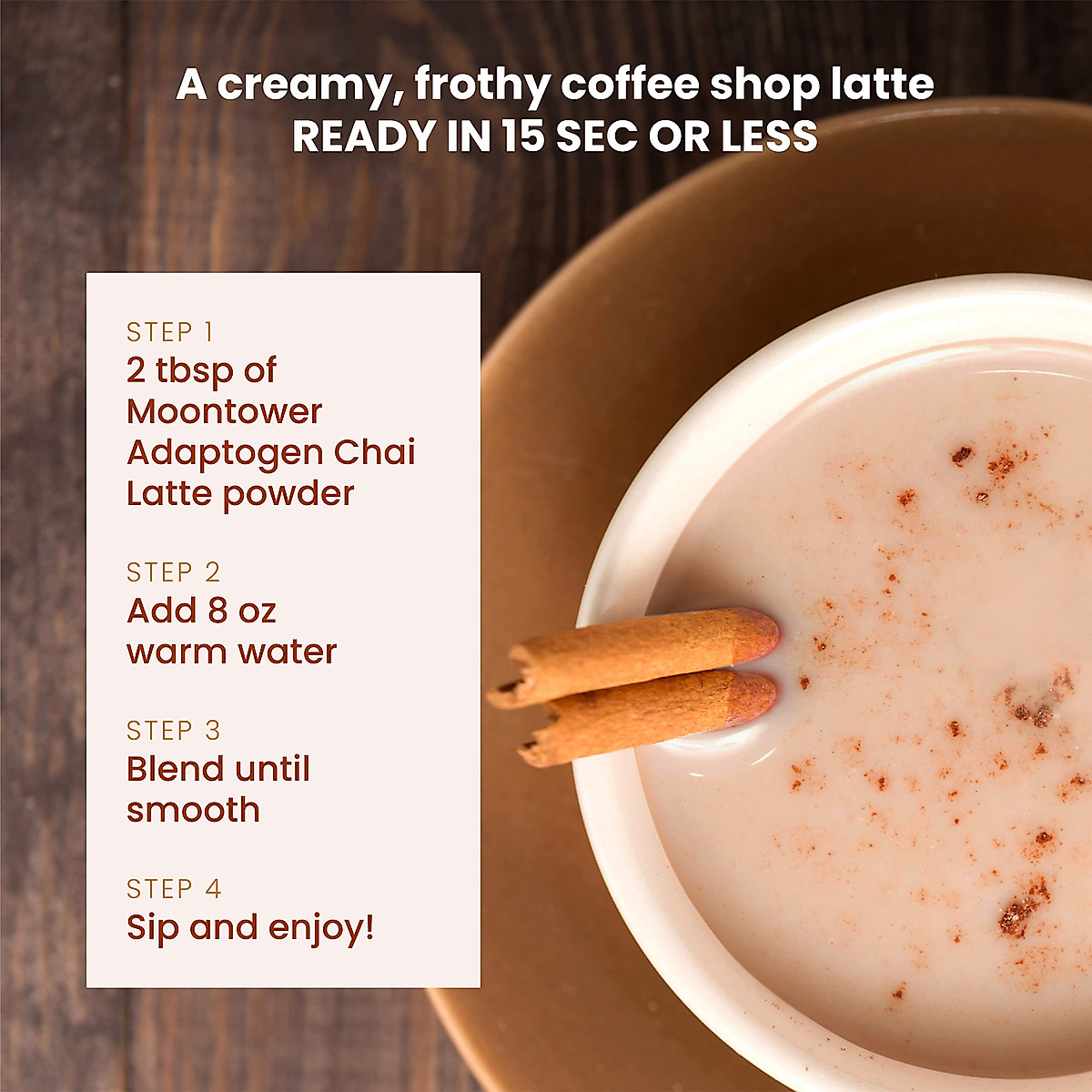 A creamy, frothy coffee shop latte
READY IN 15 SEC OR LESS

STEP 1
2 tbsp of Moontower Adaptogen Chai Latte powder

STEP 2
Add 8 oz warm water

STEP 3
Blend until smooth

STEP 4
Sip and enjoy!