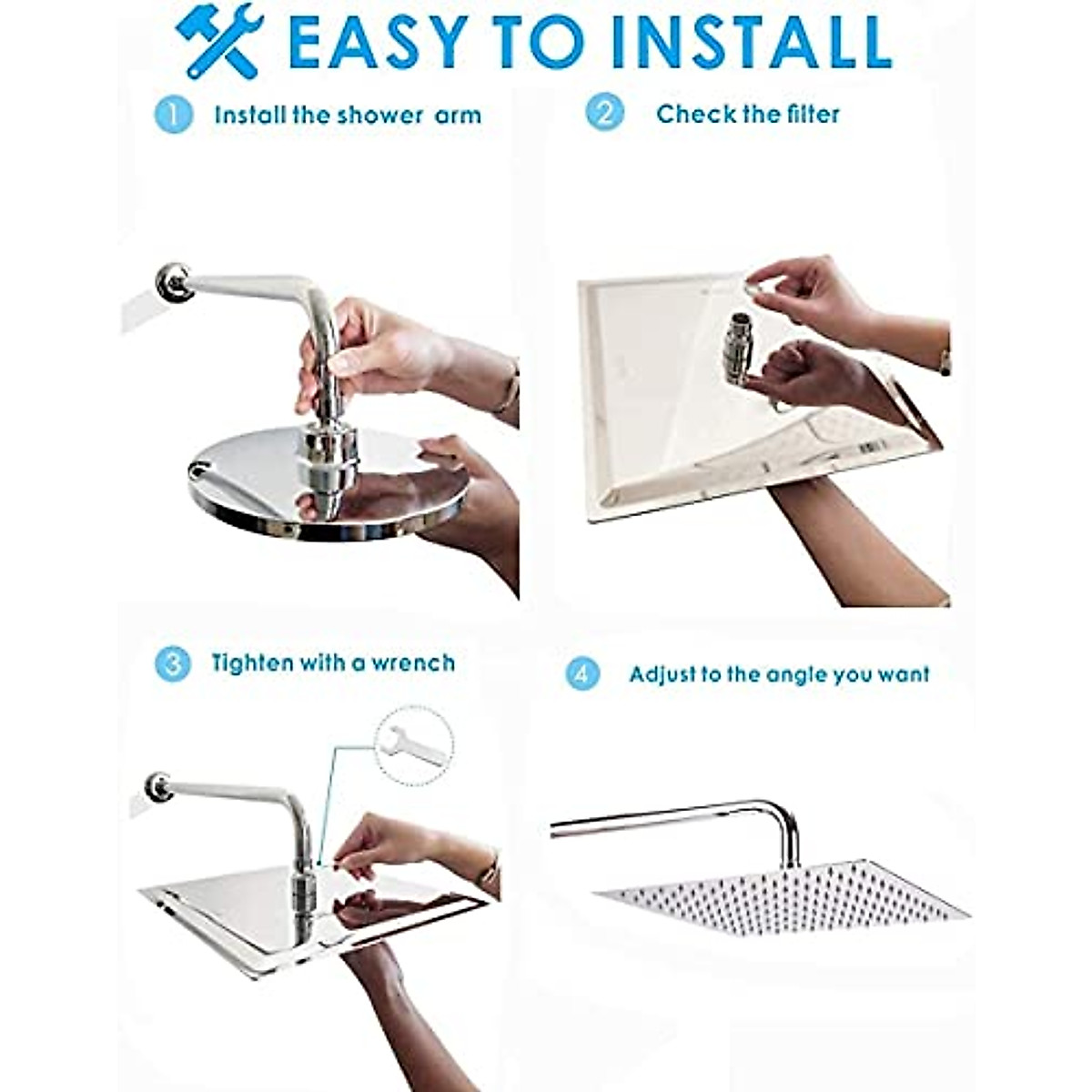 EASY TO INSTALL

1 Install the shower arm

2 Check the filter

3 Tighten with a wrench

4 Adjust to the angle you want