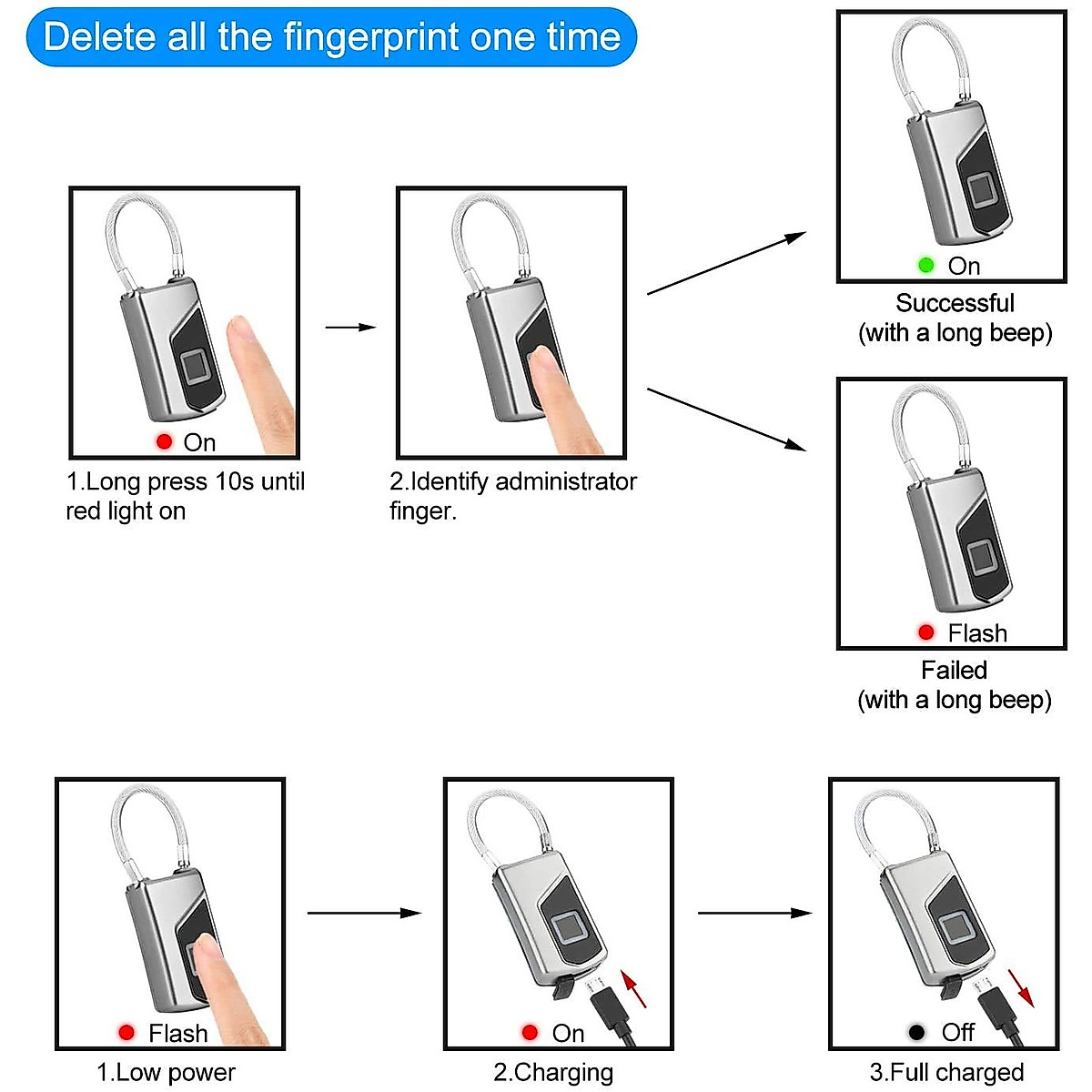 Delete all the fingerprint one time

On
1.Long press 10s until red light on

2.Identify administrator finger.

On
Successful
(with a long beep)

Flash
Failed
(with a long beep)

Flash
1.Low power

On
2.Charging

Off
3.Full charged