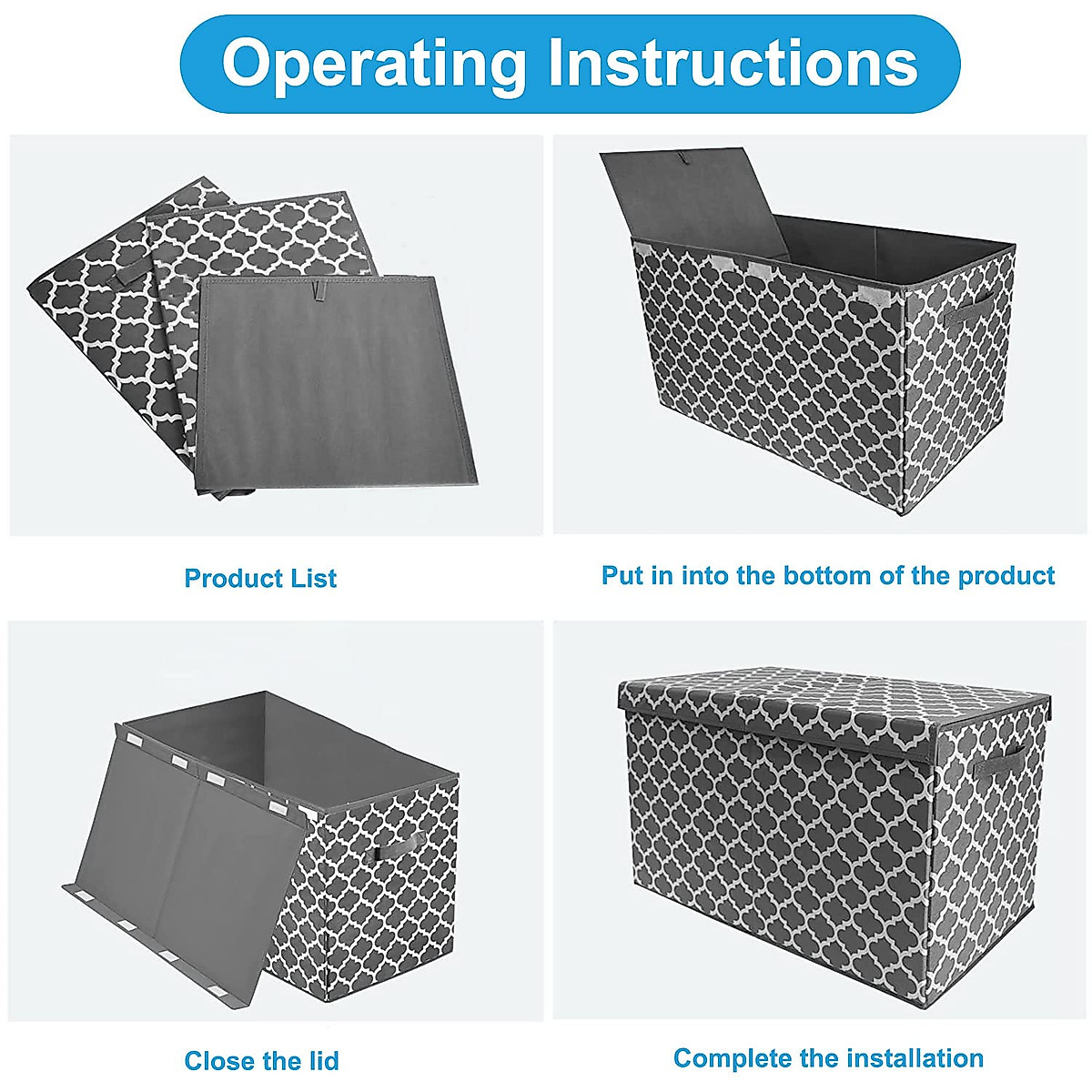 Operating Instructions

Product List

Put in into the bottom of the product

Close the lid

Complete the installation