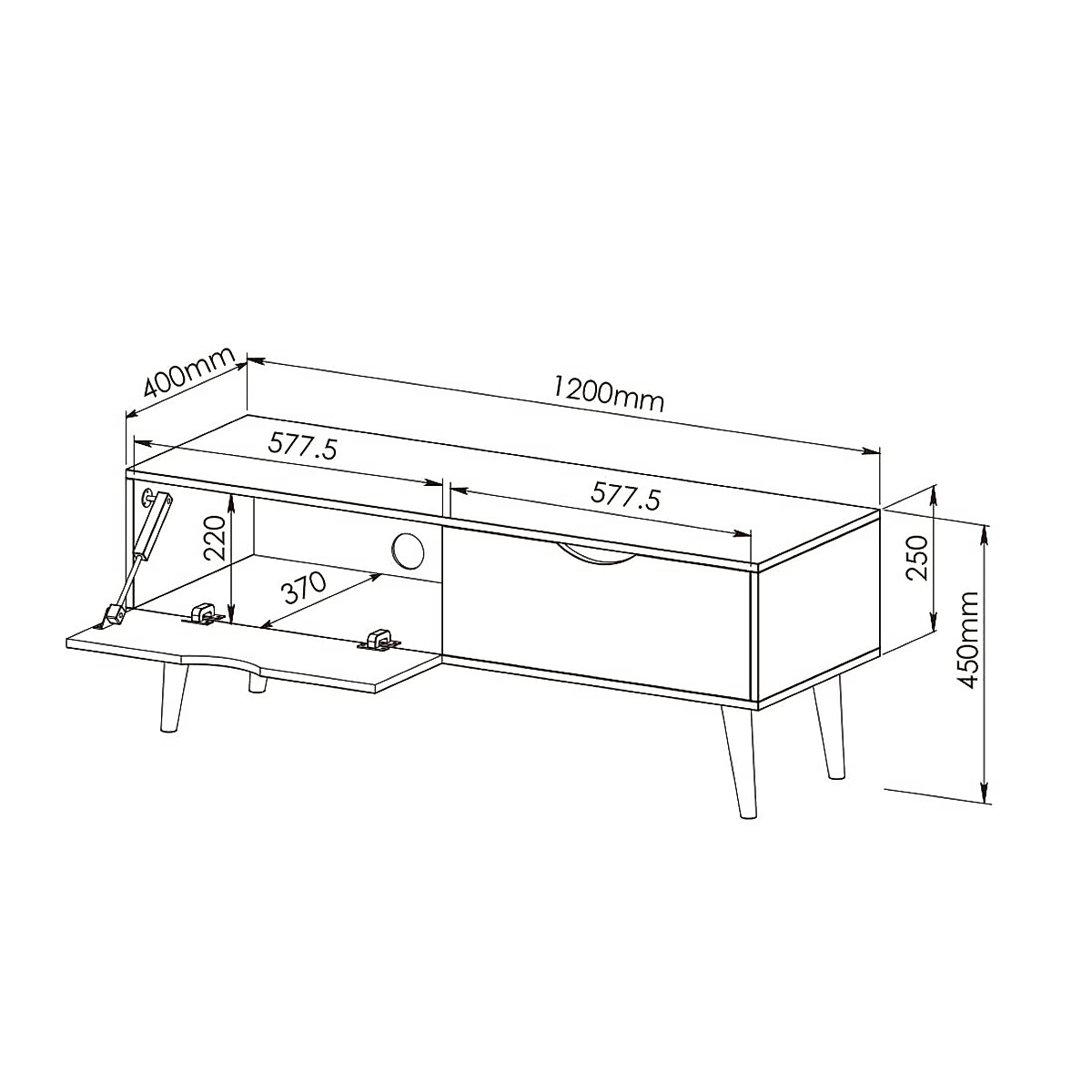 400mm
1200mm
577.5
577.5
220
370
250
450mm