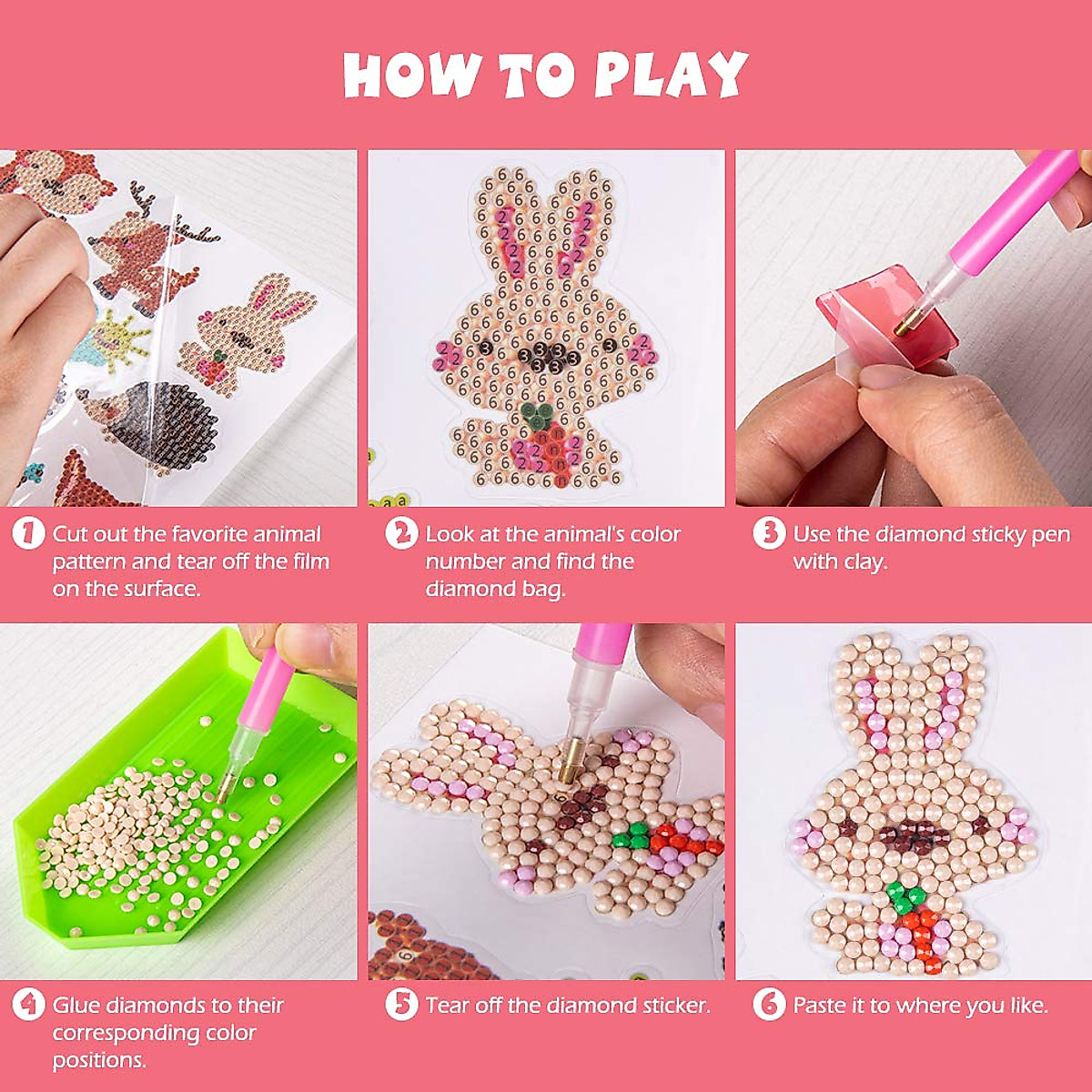 HOW TO PLAY

1 Cut out the favorite animal pattern and tear off the film on the surface.

2 Look at the animal's color number and find the diamond bag.

3 Use the diamond sticky pen with clay.

4 Glue diamonds to their corresponding color positions.

5 Tear off the diamond sticker.

6 Paste it to where you like.