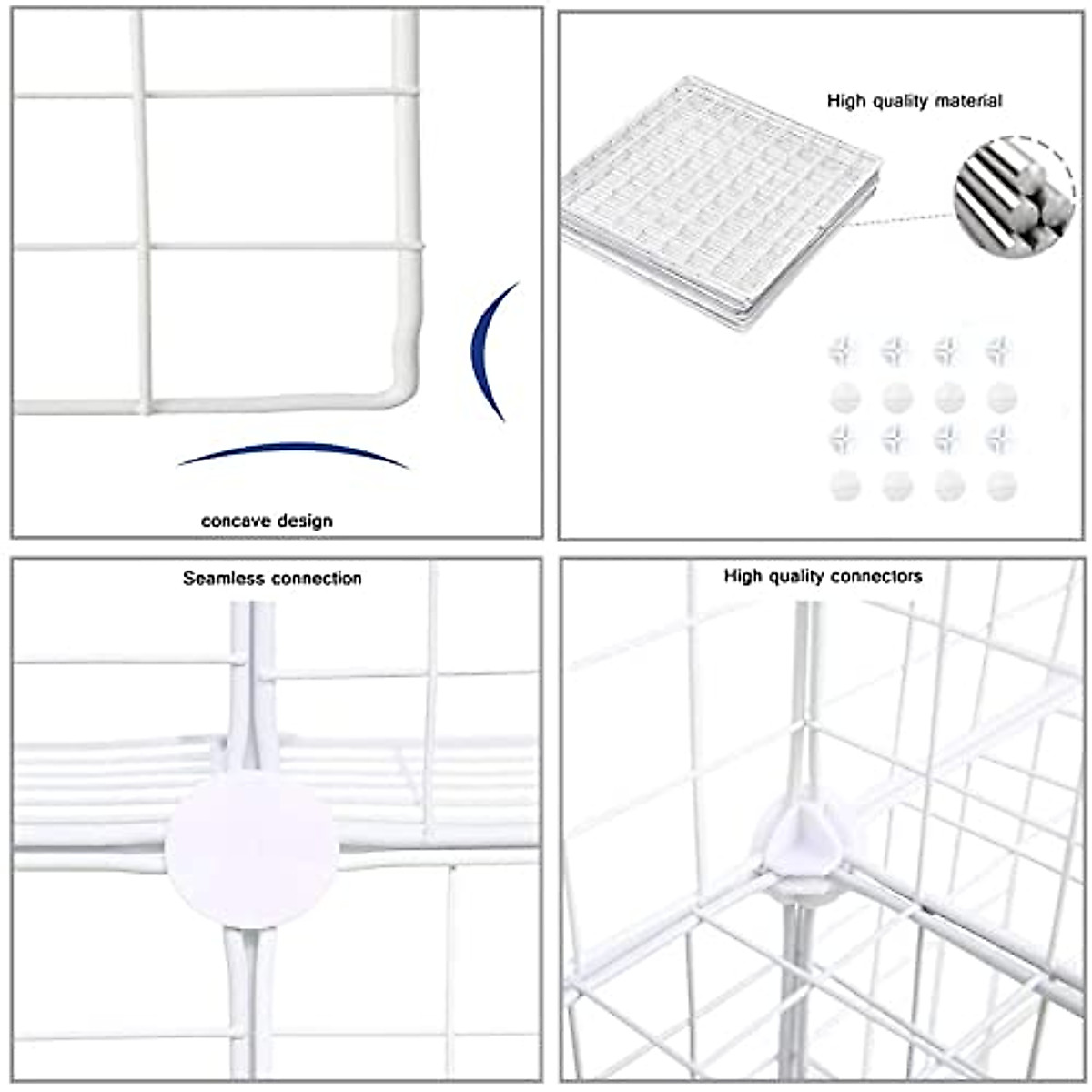 concave design

High quality material

Seamless connection

High quality connectors