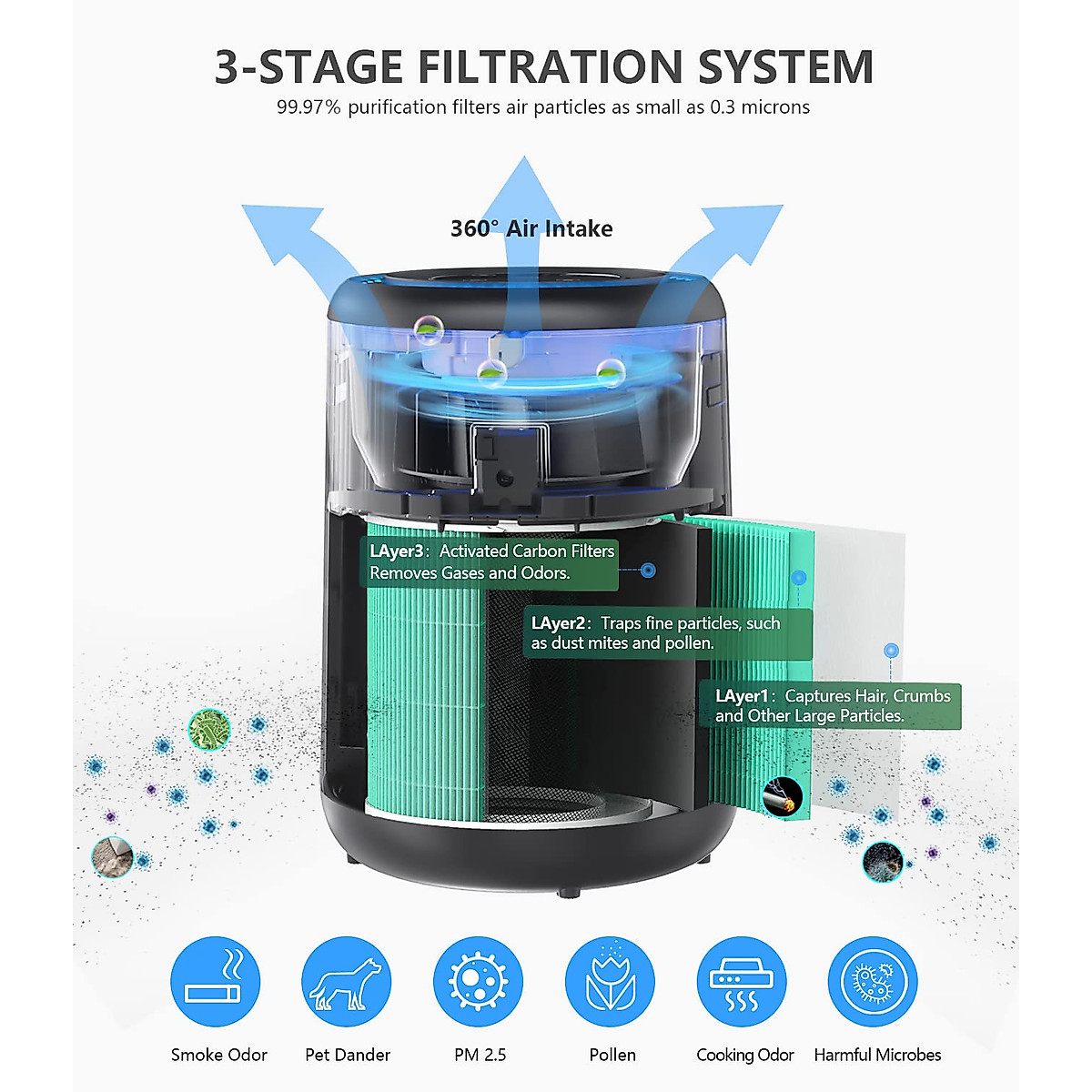 3-STAGE FILTRATION SYSTEM

99.97% purification filters air particles as small as 0.3 microns

360° Air Intake

LAyer3: Activated Carbon Filters Removes Gases and Odors.

LAyer2: Traps fine particles, such as dust mites and pollen.

LAyer1: Captures Hair, Crumbs and Other Large Particles.

Smoke Odor

Pet Dander

PM 2.5

Pollen

Cooking Odor

Harmful Microbes