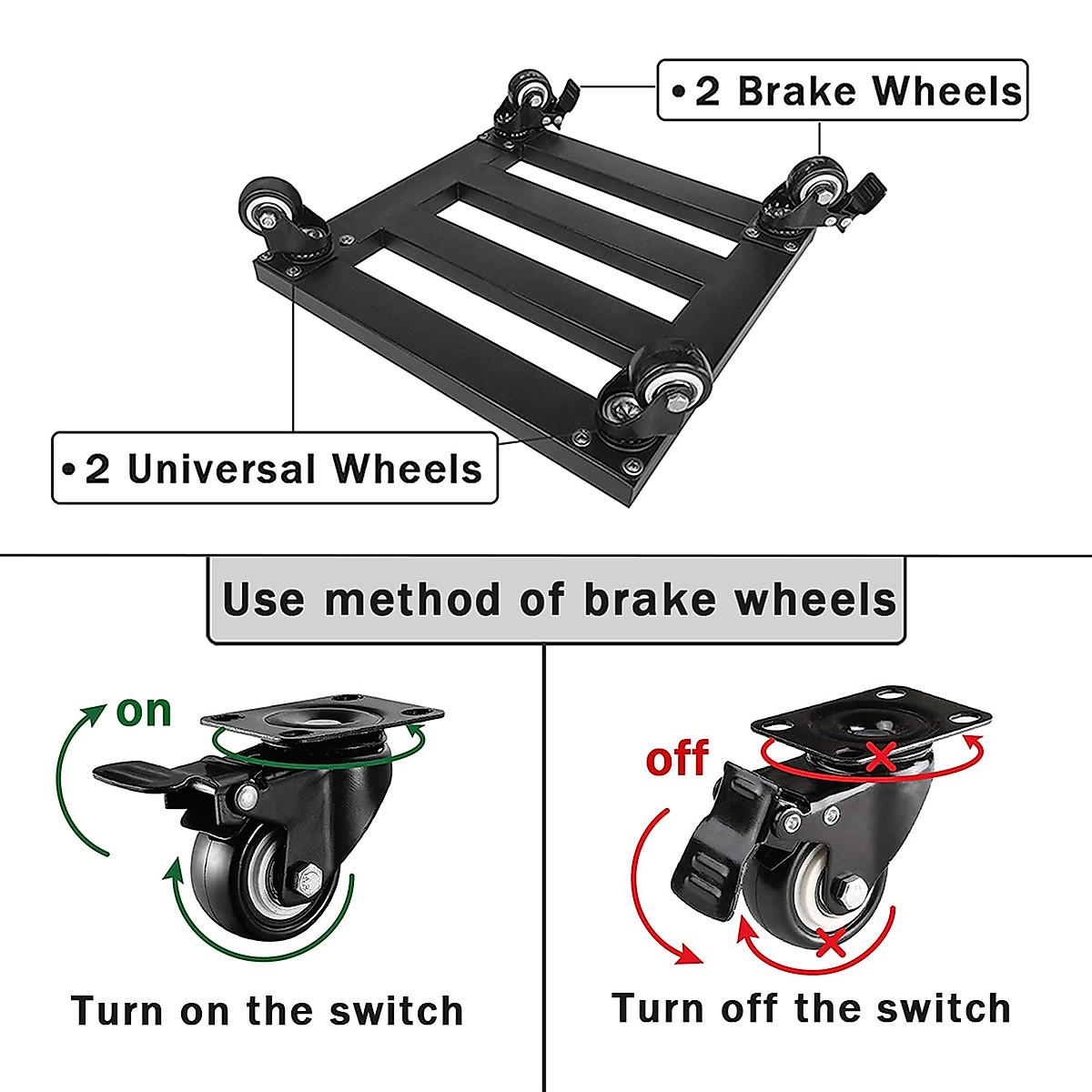 •2 Brake Wheels

•2 Universal Wheels

Use method of brake wheels

on

Turn on the switch

off

Turn off the switch