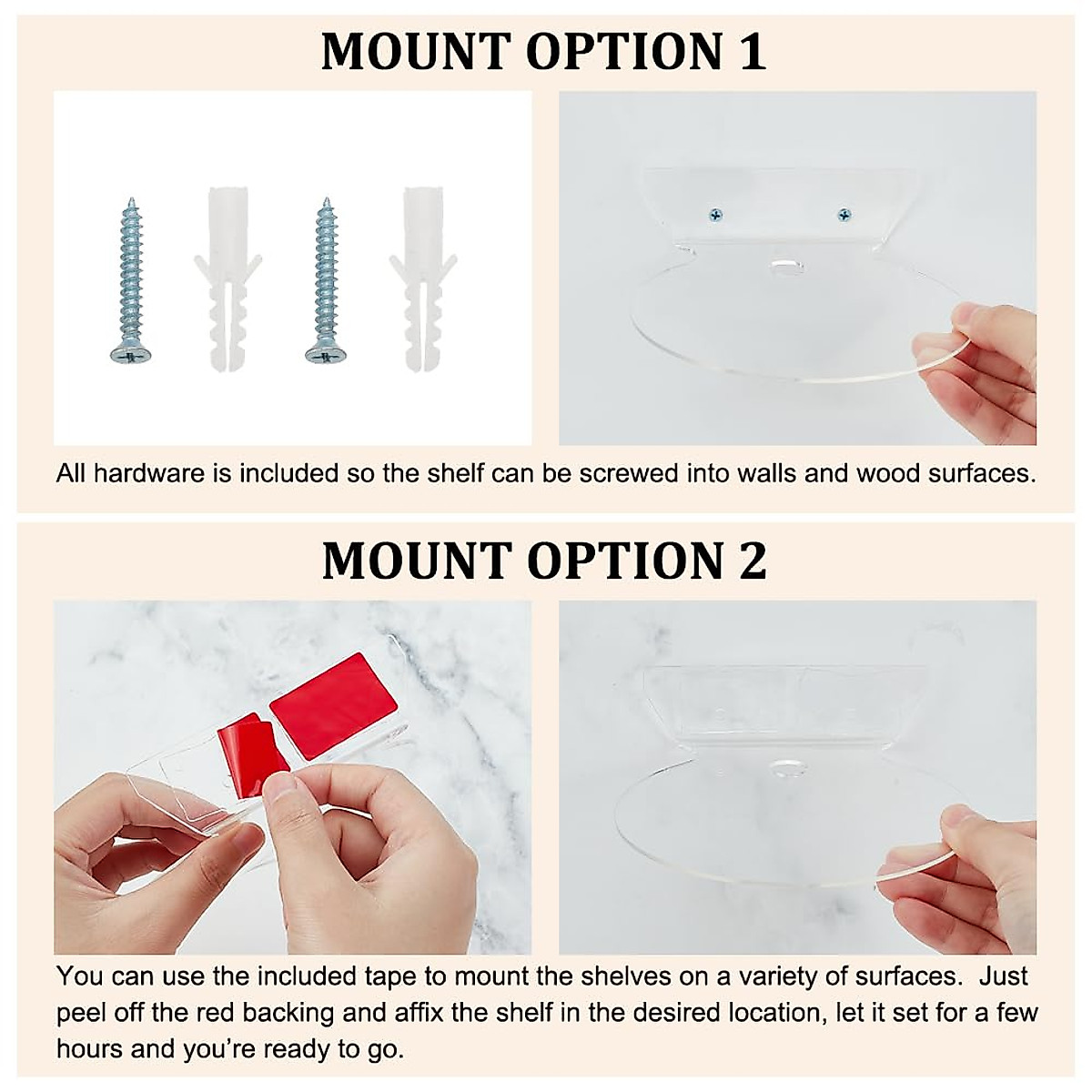 MOUNT OPTION 1

All hardware is included so the shelf can be screwed into walls and wood surfaces.

MOUNT OPTION 2

You can use the included tape to mount the shelves on a variety of surfaces. Just peel off the red backing and affix the shelf in the desired location, let it set for a few hours and you're ready to go.