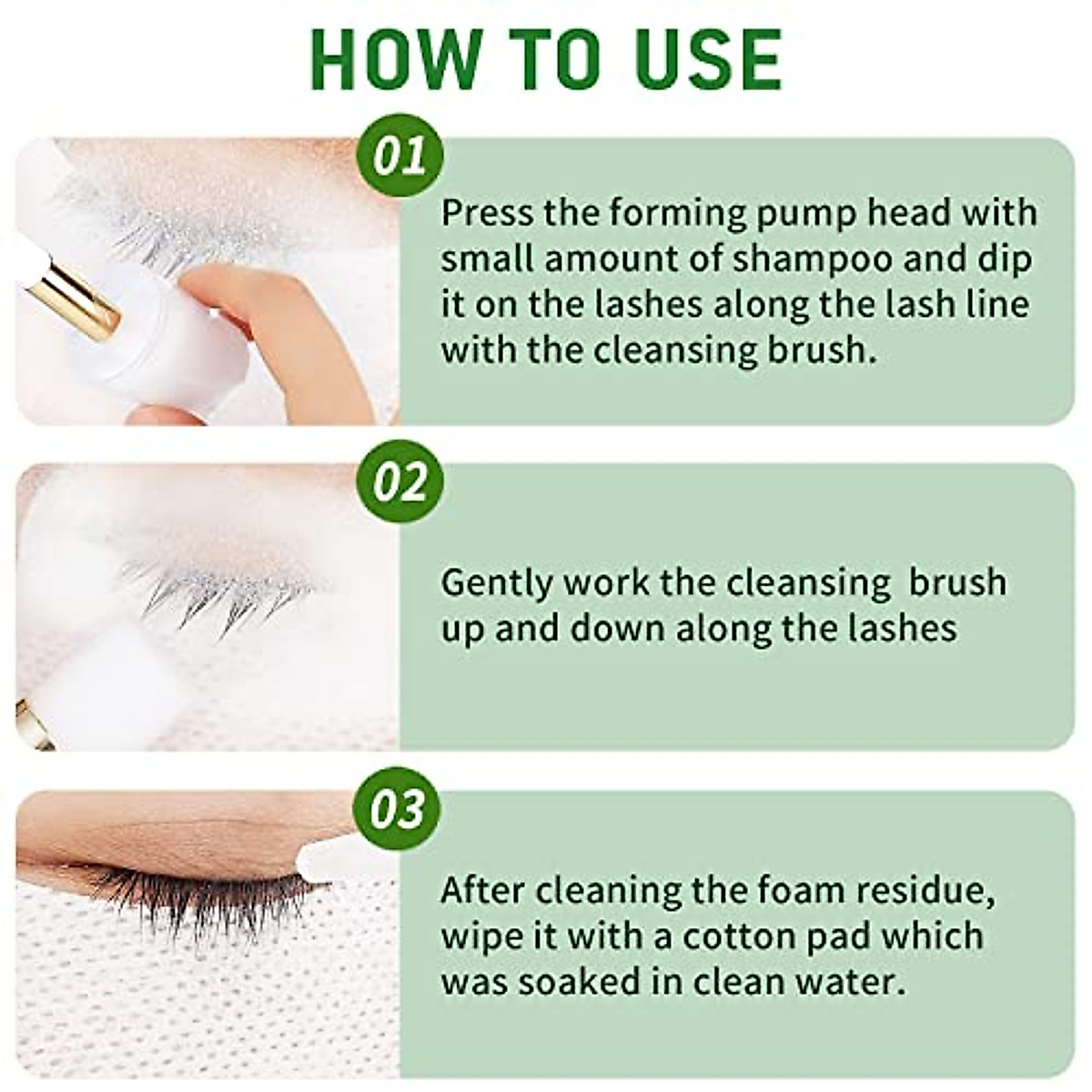 HOW TO USE

01

Press the forming pump head with small amount of shampoo and dip it on the lashes along the lash line with the cleansing brush.

02

Gently work the cleansing  brush up and down along the lashes

03

After cleaning the foam residue, wipe it with a cotton pad which was soaked in clean water.