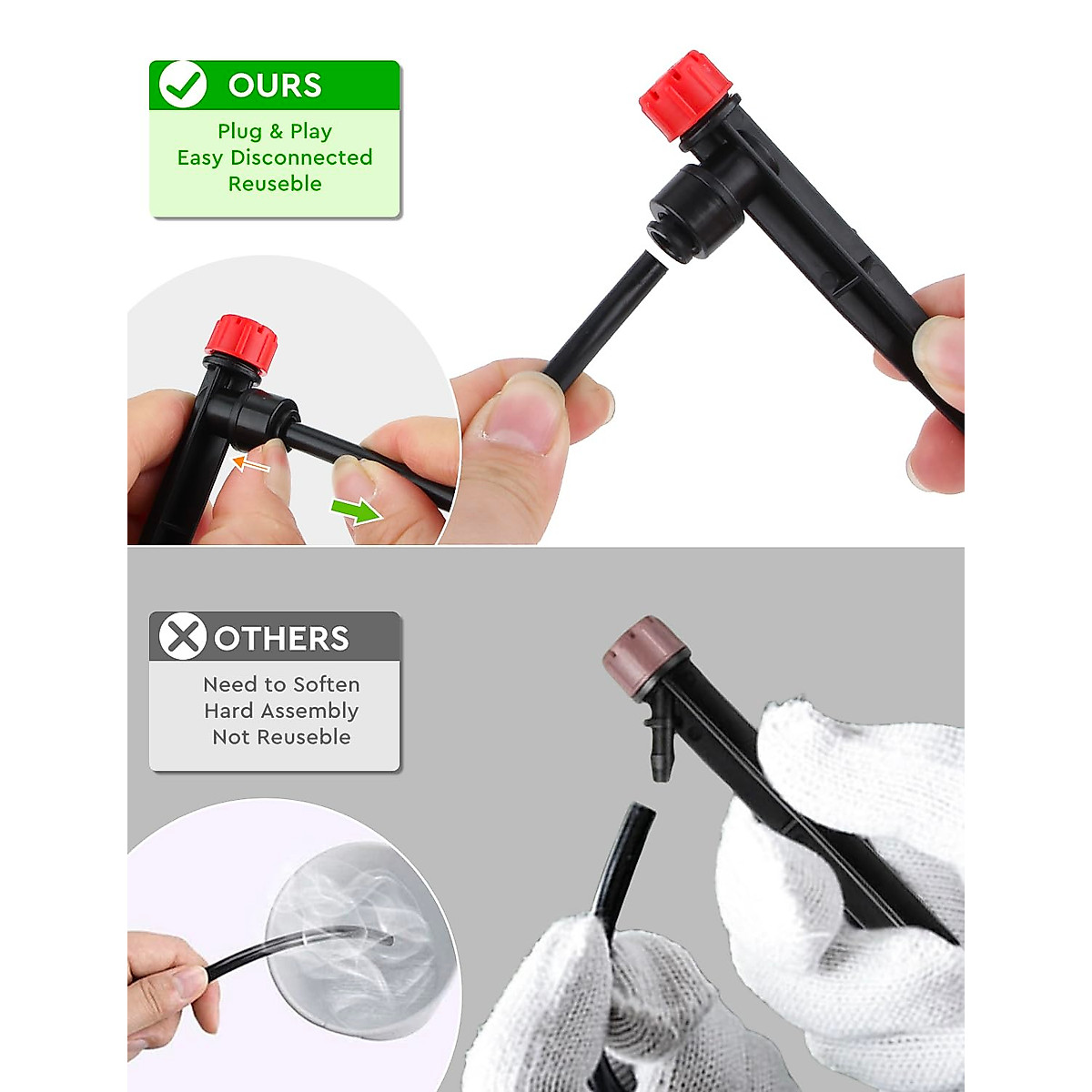 OURS
Plug & Play
Easy Disconnected
Reuseble

OTHERS
Need to Soften
Hard Assembly
Not Reuseble