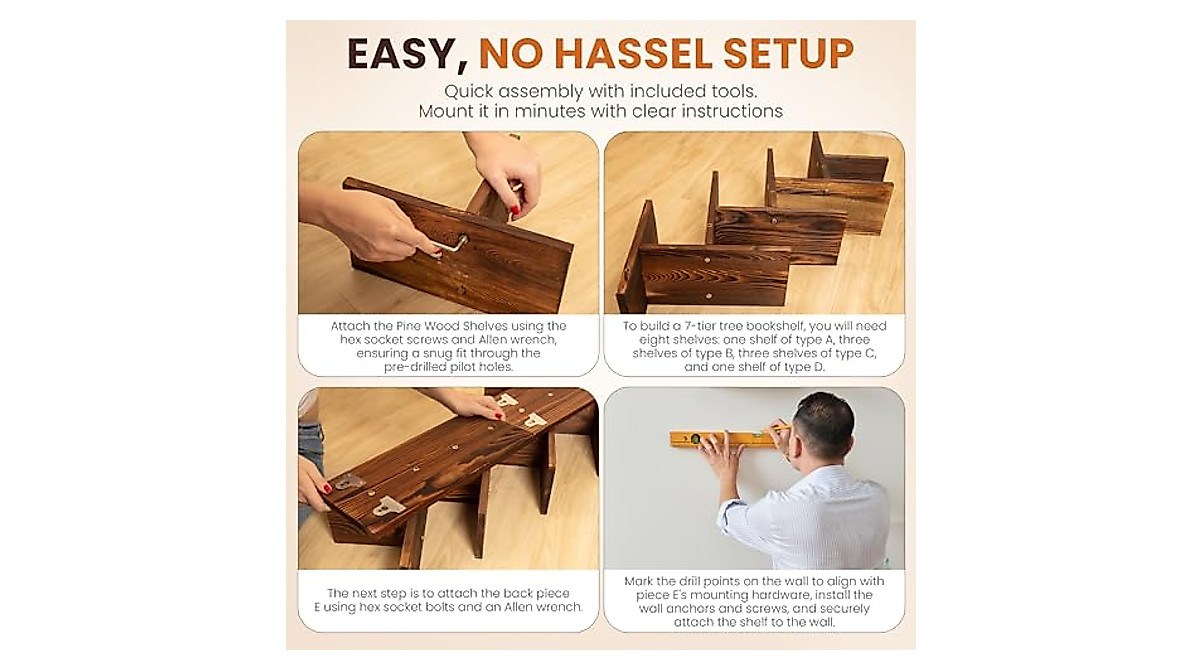 EASY, NO HASSEL SETUP

Quick assembly with included tools.
Mount it in minutes with clear instructions

Attach the Pine Wood Shelves using the hex socket screws and Allen wrench, ensuring a snug fit through the pre-drilled pilot holes.

To build a 7-tier tree bookshelf, you will need eight shelves: one shelf of type A, three shelves of type B, three shelves of type C, and one shelf of type D.

The next step is to attach the back piece E using hex socket bolts and an Allen wrench.

Mark the drill points on the wall to align with piece E's mounting hardware, install the wall anchors and screws, and securely attach the shelf to the wall.