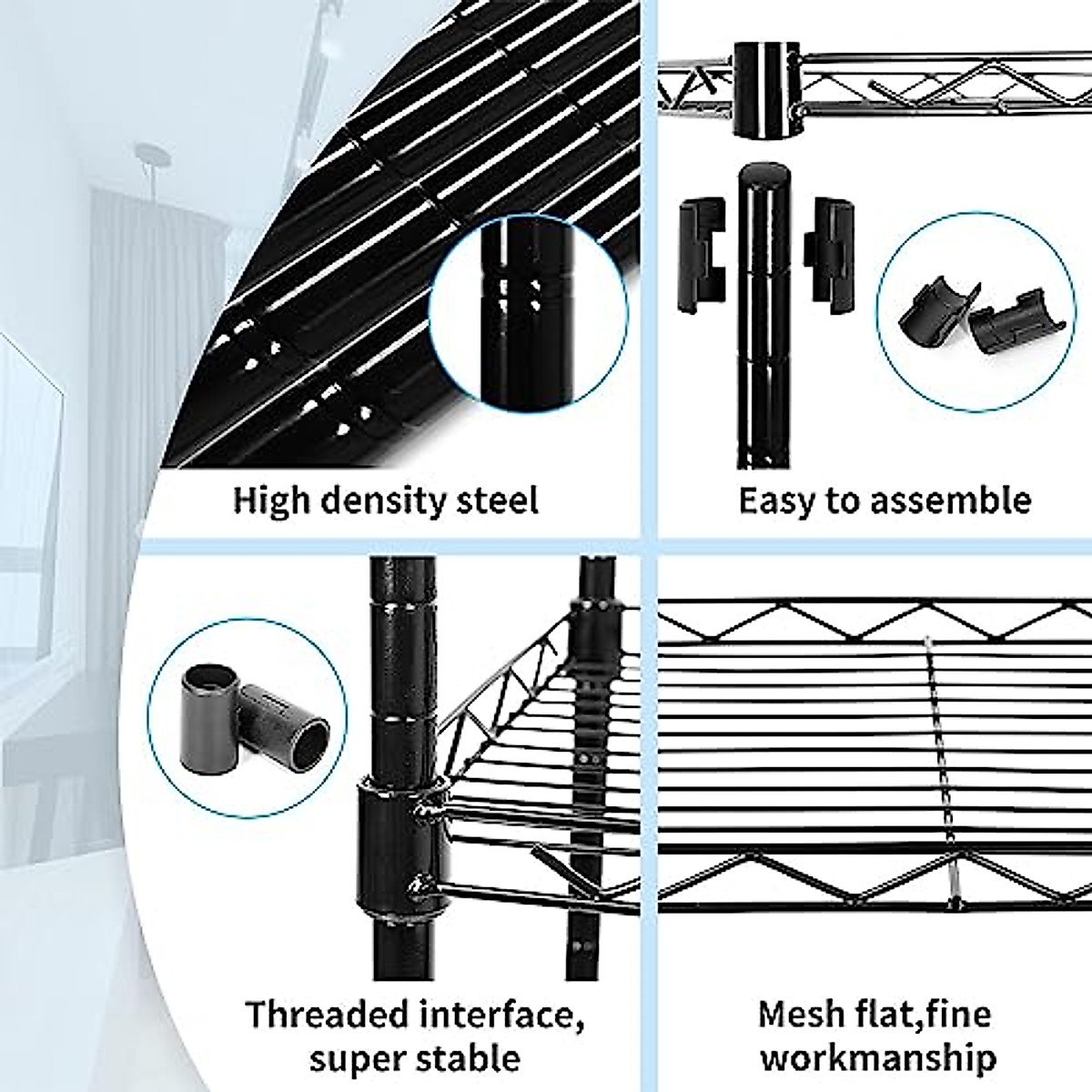 High density steel

Easy to assemble

Threaded interface, super stable

Mesh flat,fine workmanship