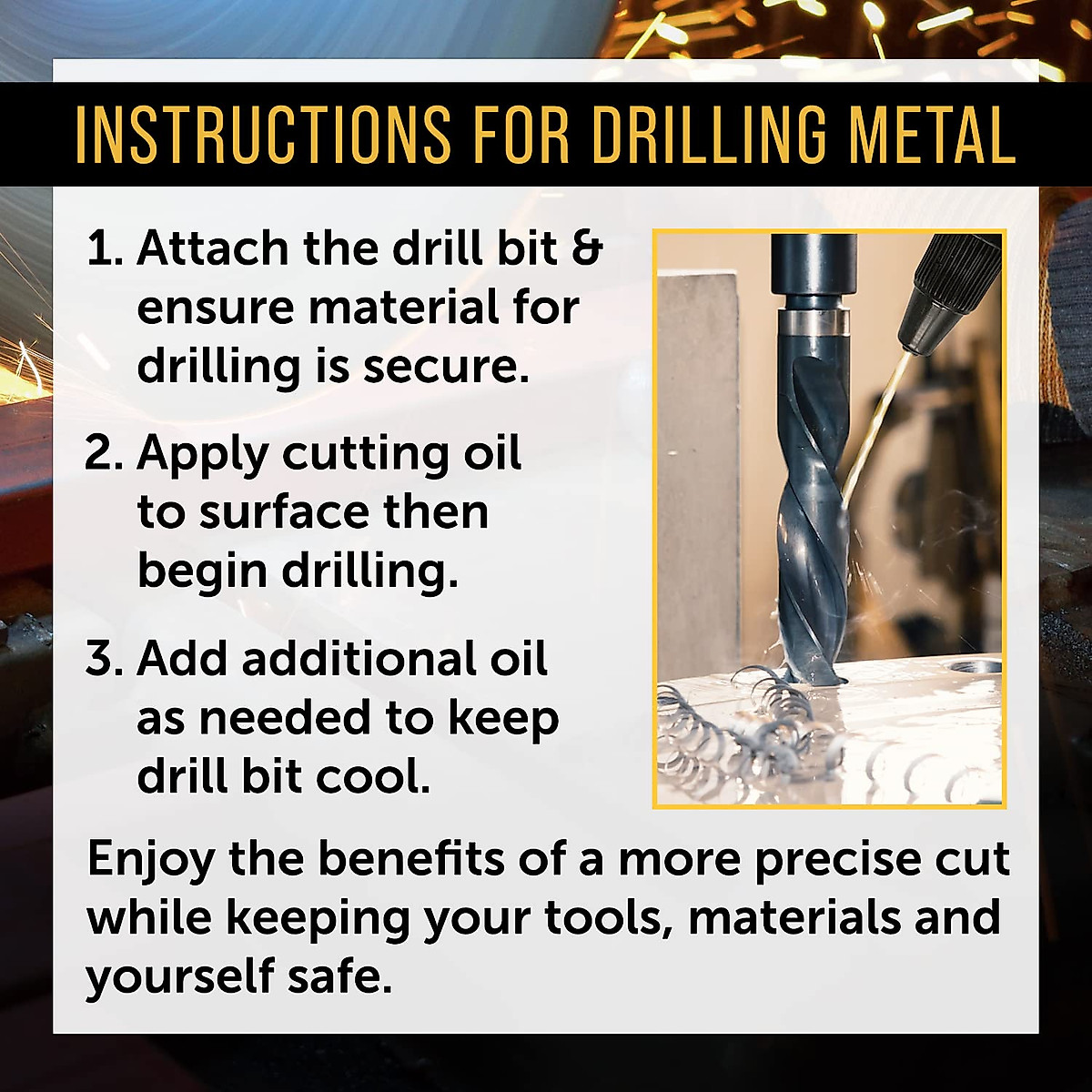 INSTRUCTIONS FOR DRILLING METAL

1. Attach the drill bit & ensure material for drilling is secure.

2. Apply cutting oil to surface then begin drilling.

3. Add additional oil as needed to keep drill bit cool.

Enjoy the benefits of a more precise cut while keeping your tools, materials and yourself safe.