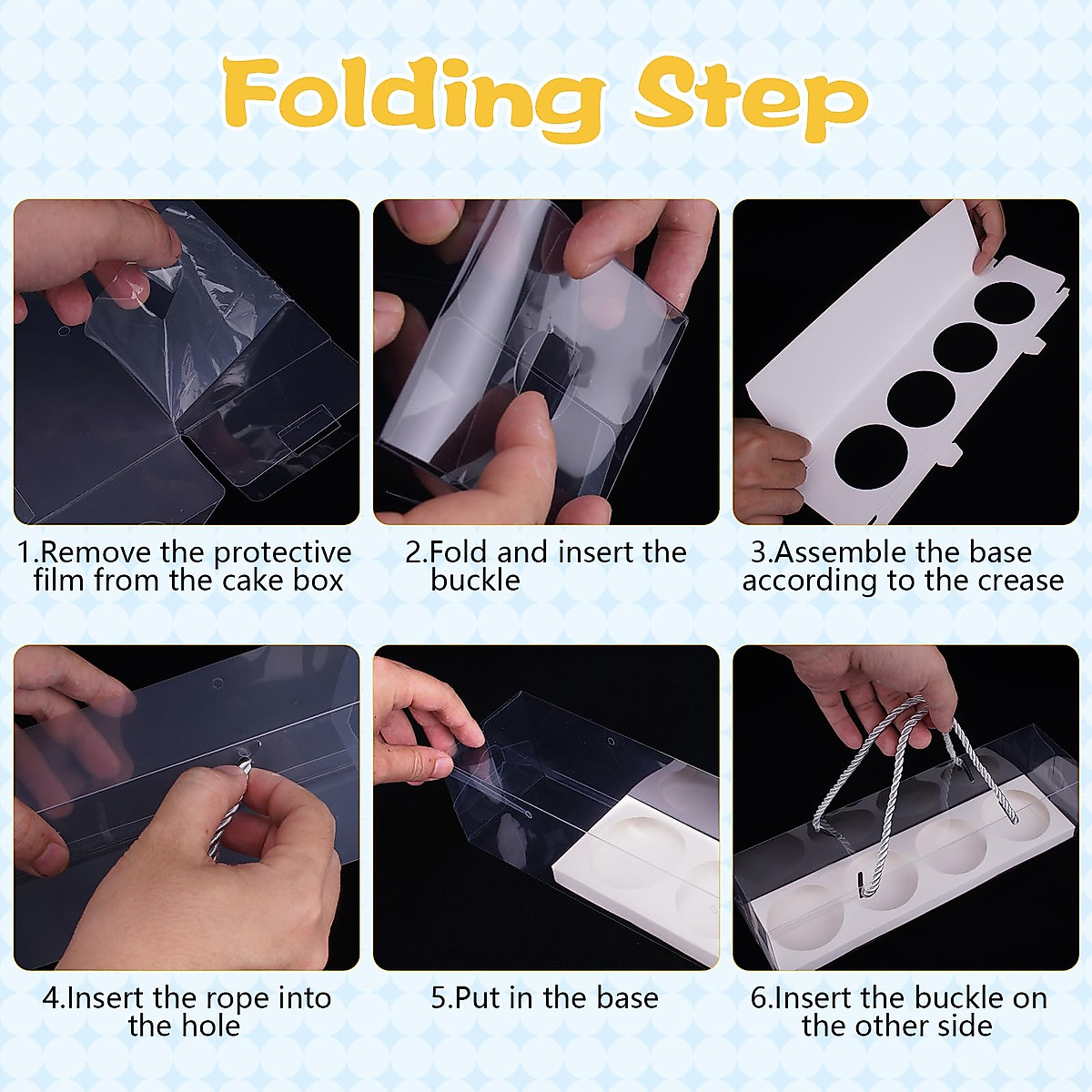 Folding Step

1.Remove the protective film from the cake box

2.Fold and insert the buckle

3.Assemble the base according to the crease

4.Insert the rope into the hole

5.Put in the base

6.Insert the buckle on the other side