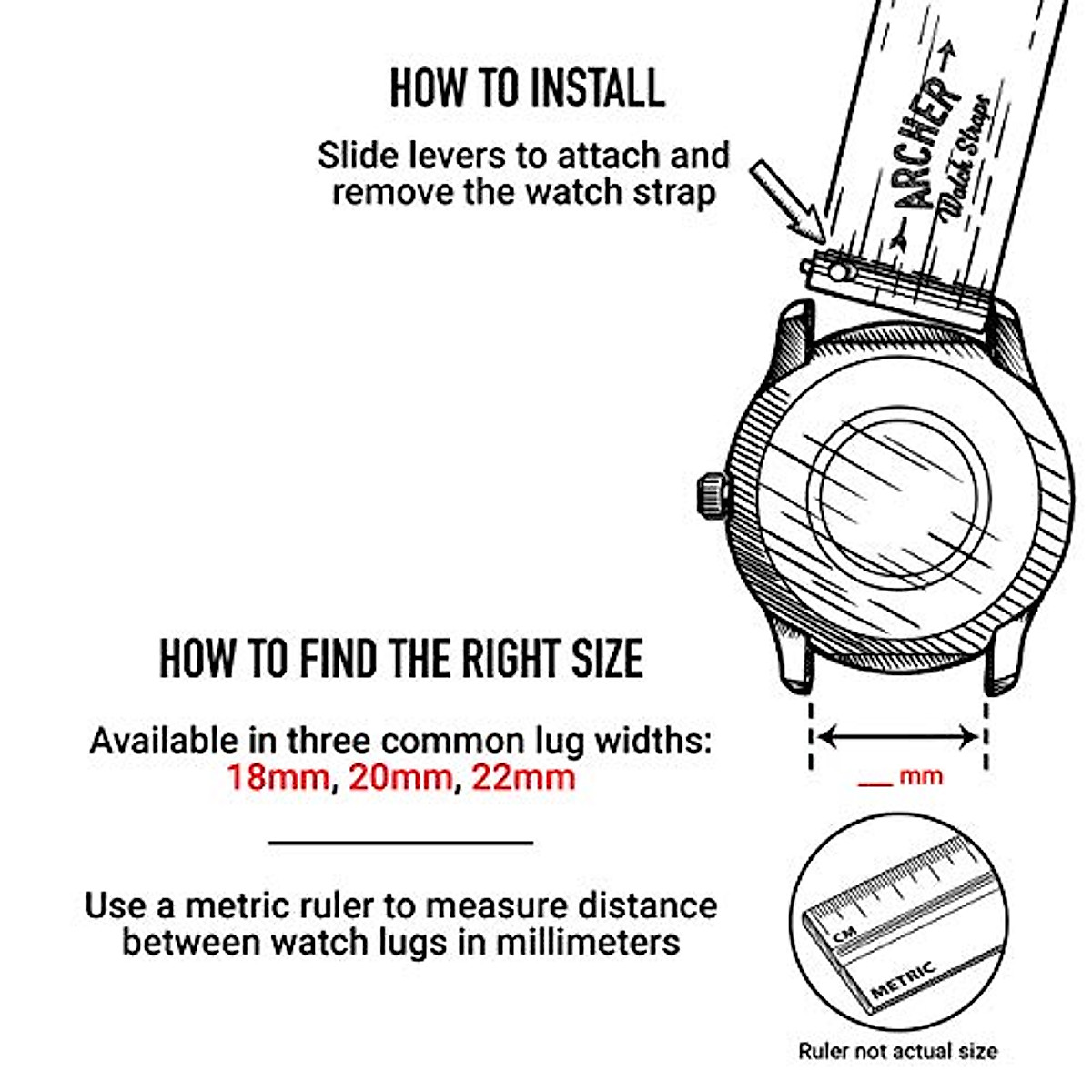 HOW TO INSTALL

Slide levers to attach and remove the watch strap

ARCHER Watch Straps

HOW TO FIND THE RIGHT SIZE

Available in three common lug widths: 18mm, 20mm, 22mm

__ mm

Use a metric ruler to measure distance between watch lugs in millimeters

CM

METRIC

Ruler not actual size