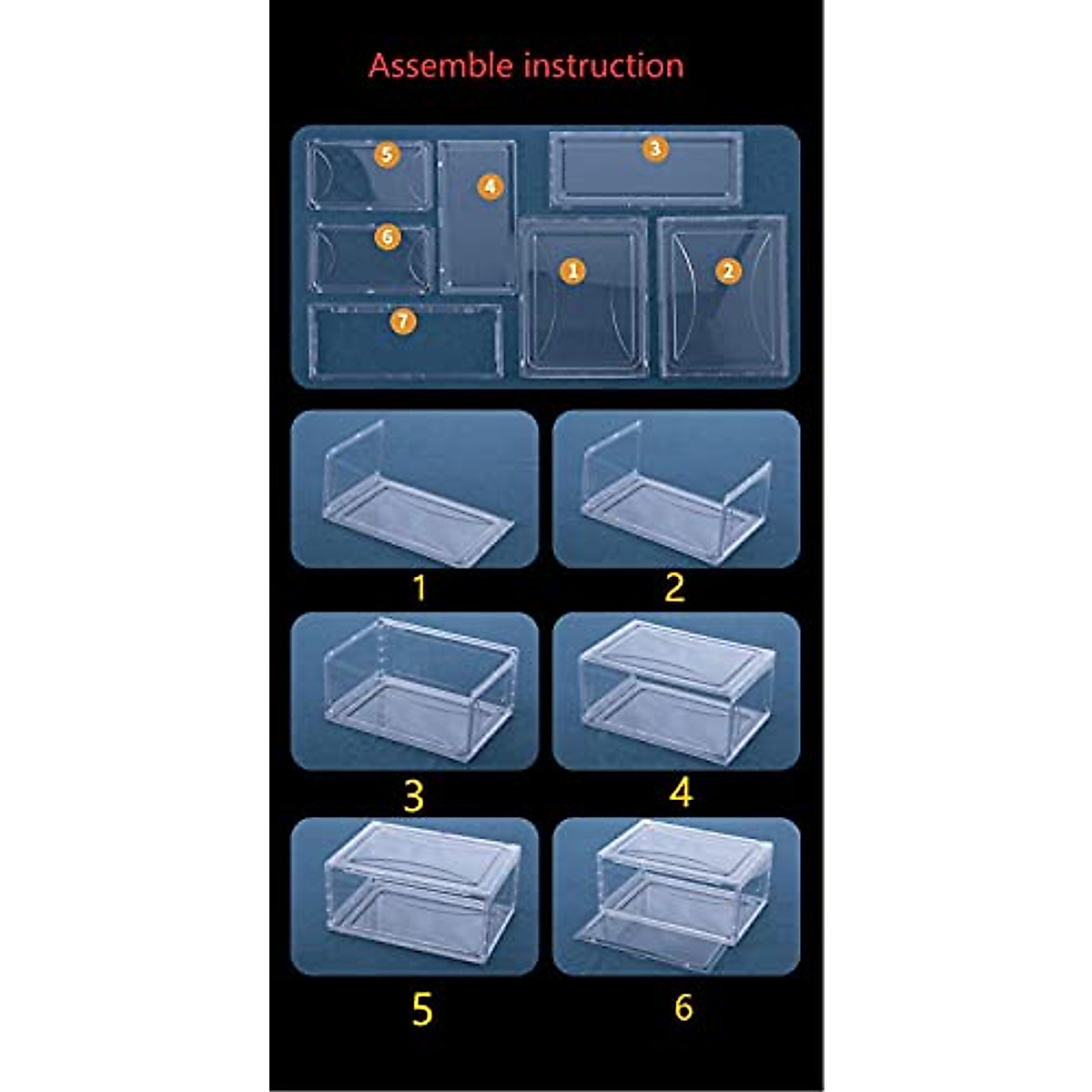 Assemble instruction

5
4
3
6
1
2
7

1
2
3
4
5
6