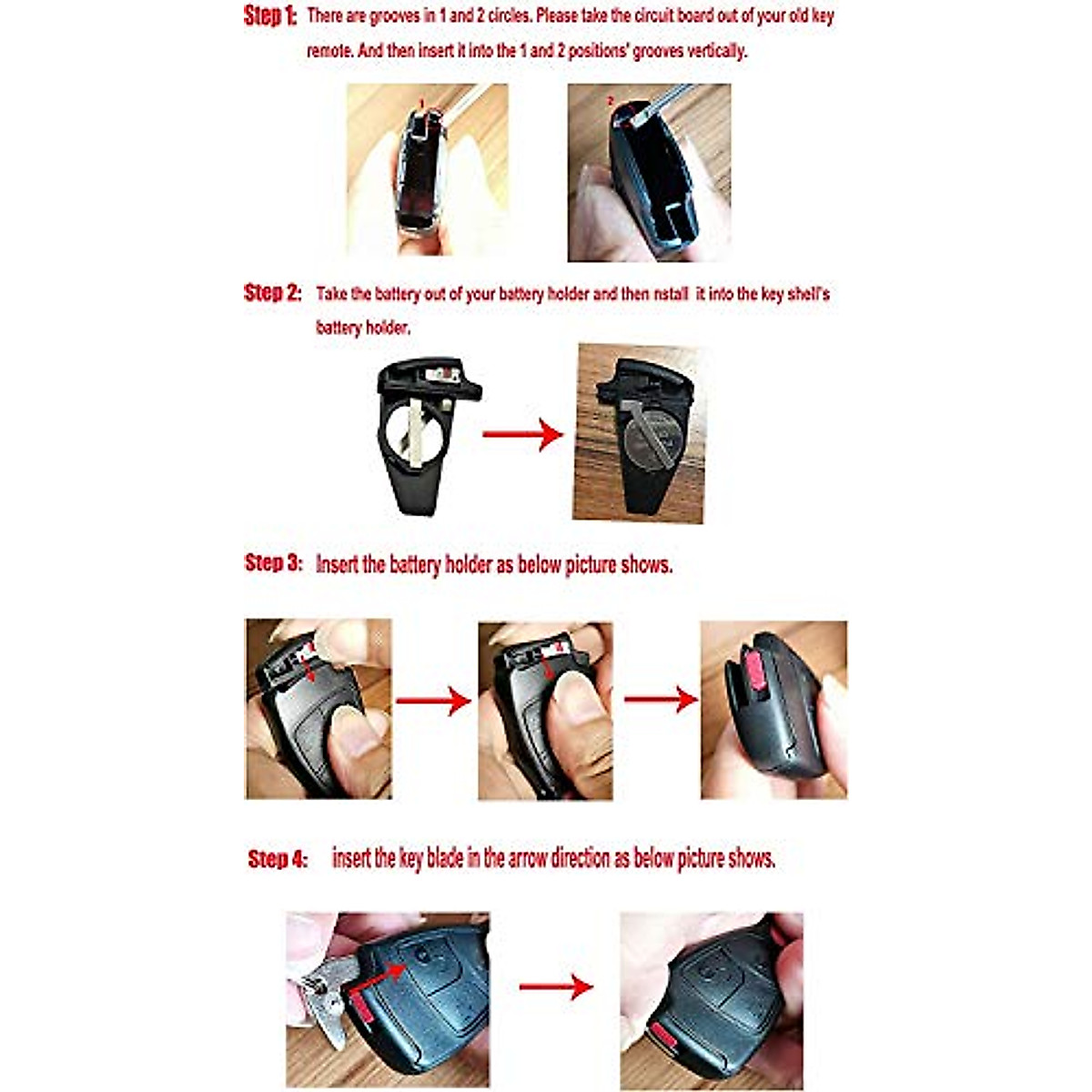 Step 1: There are grooves in 1 and 2 circles. Please take the circuit board out of your old key remote. And then insert it into the 1 and 2 positions' grooves vertically.

1

2

Step 2: Take the battery out of your battery holder and then nstall it into the key shell's battery holder.

Step 3: Insert the battery holder as below picture shows.

Step 4: insert the key blade in the arrow direction as below picture shows.