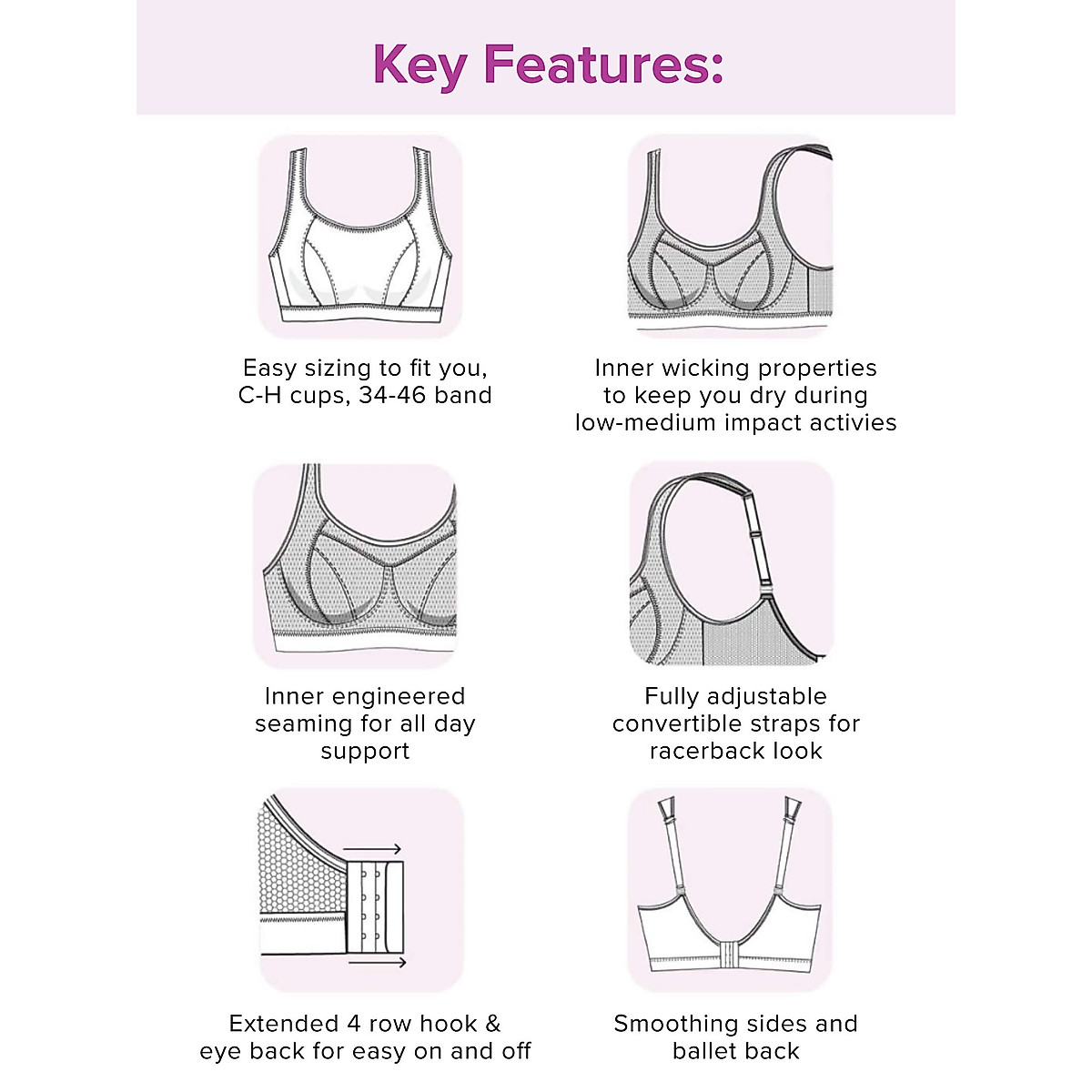 Key Features:

Easy sizing to fit you, C-H cups, 34-46 band

Inner wicking properties to keep you dry during low-medium impact activies

Inner engineered seaming for all day support

Fully adjustable convertible straps for racerback look

Extended 4 row hook & eye back for easy on and off

Smoothing sides and ballet back