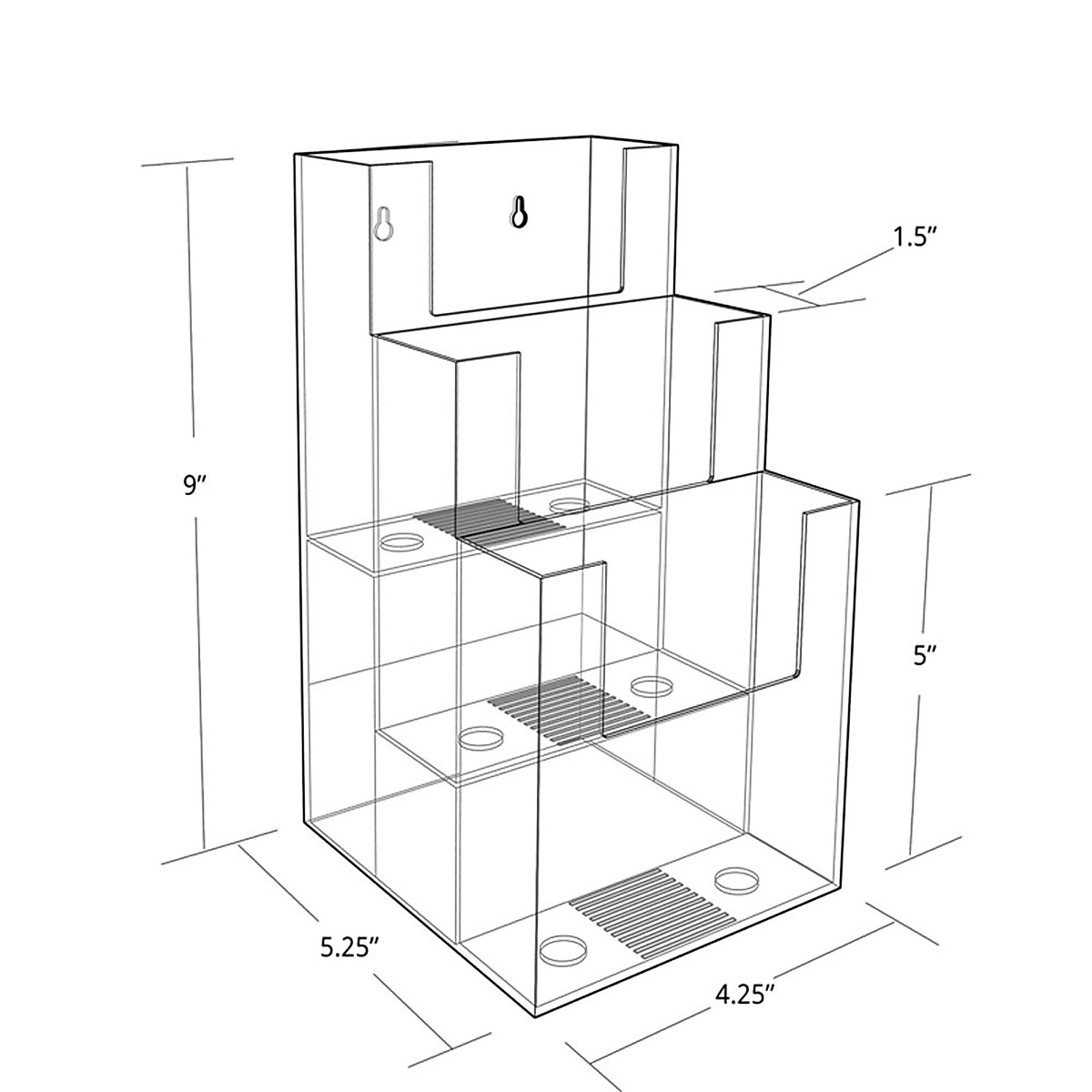 1.5″

9″

5″

5.25″

4.25″