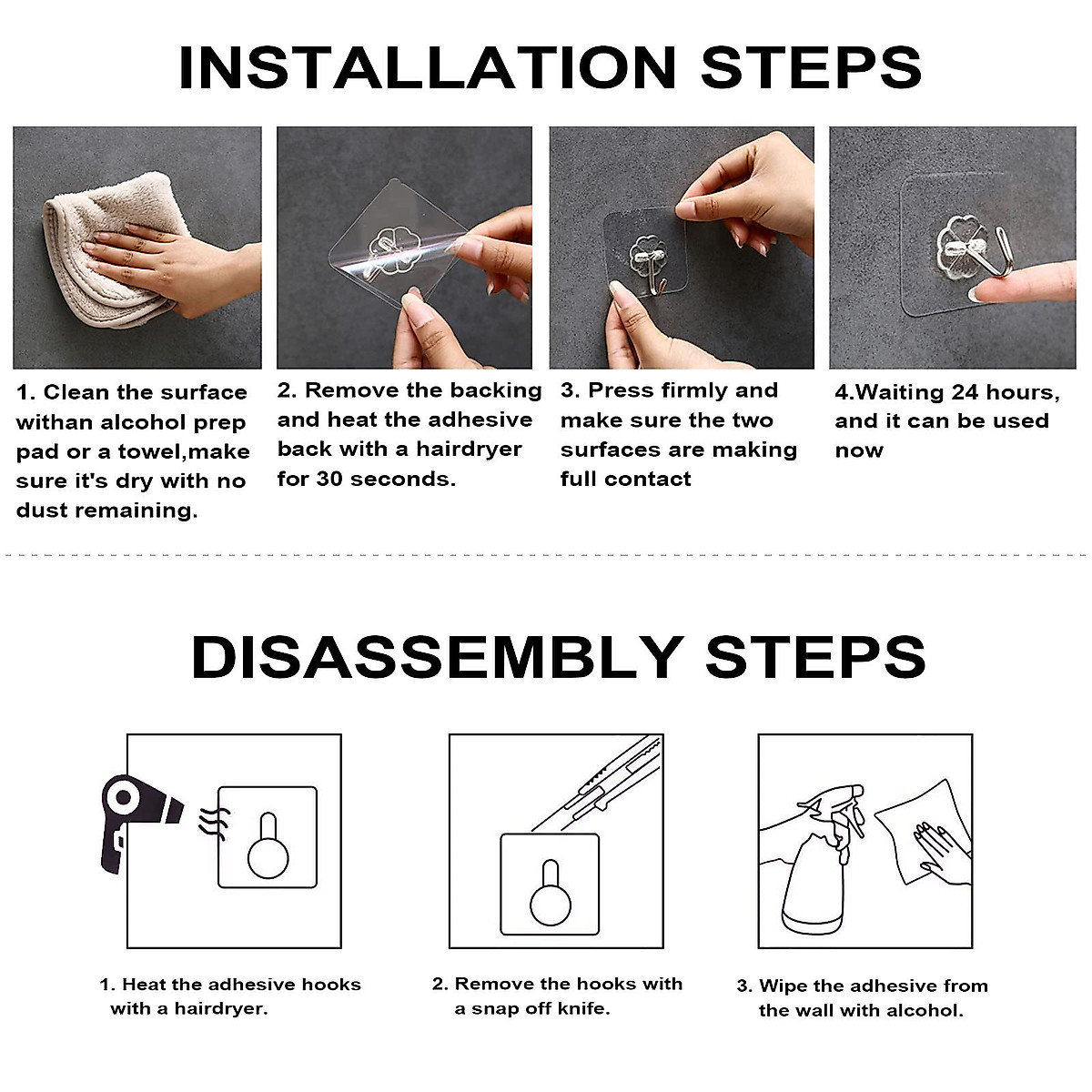 INSTALLATION STEPS

1. Clean the surface withan alcohol prep pad or a towel,make sure it's dry with no dust remaining.

2. Remove the backing and heat the adhesive back with a hairdryer for 30 seconds.

3. Press firmly and make sure the two surfaces are making full contact

4.Waiting 24 hours, and it can be used now

DISASSEMBLY STEPS

1. Heat the adhesive hooks with a hairdryer.

2. Remove the hooks with a snap off knife.

3. Wipe the adhesive from the wall with alcohol.