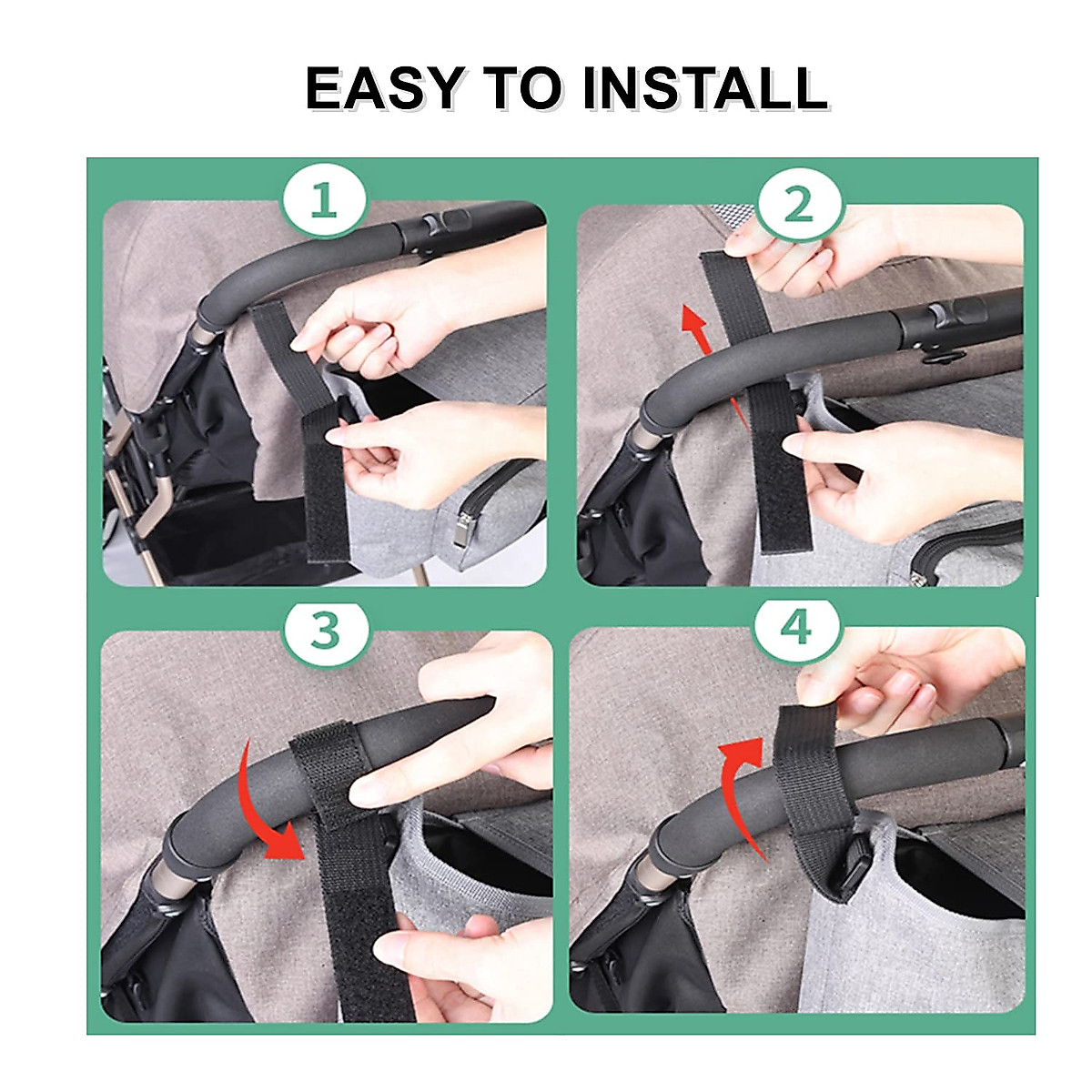 EASY TO INSTALL

1

2

3

4