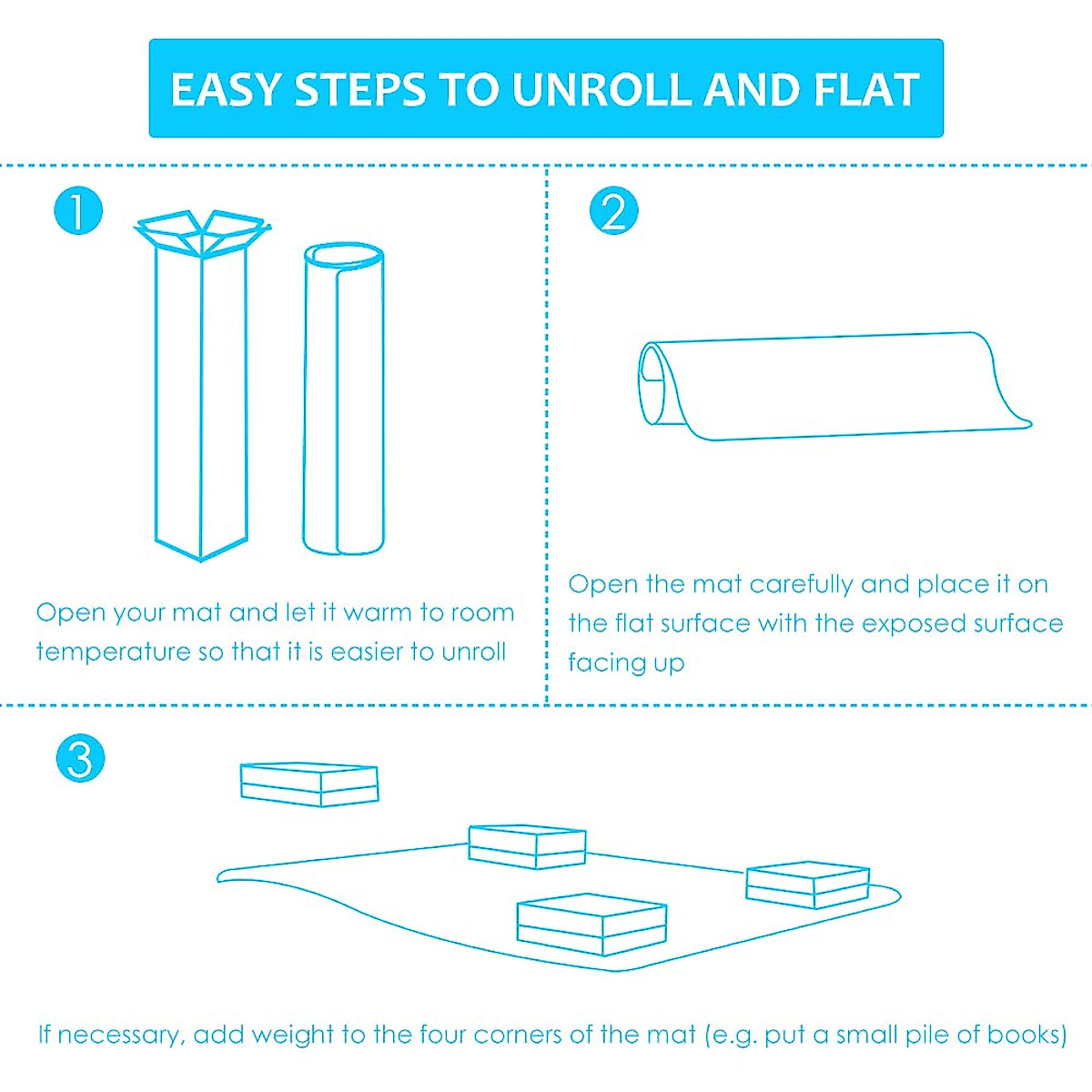 EASY STEPS TO UNROLL AND FLAT

1

Open your mat and let it warm to room temperature so that it is easier to unroll

2

Open the mat carefully and place it on the flat surface with the exposed surface facing up

3

If necessary, add weight to the four corners of the mat (e.g. put a small pile of books)