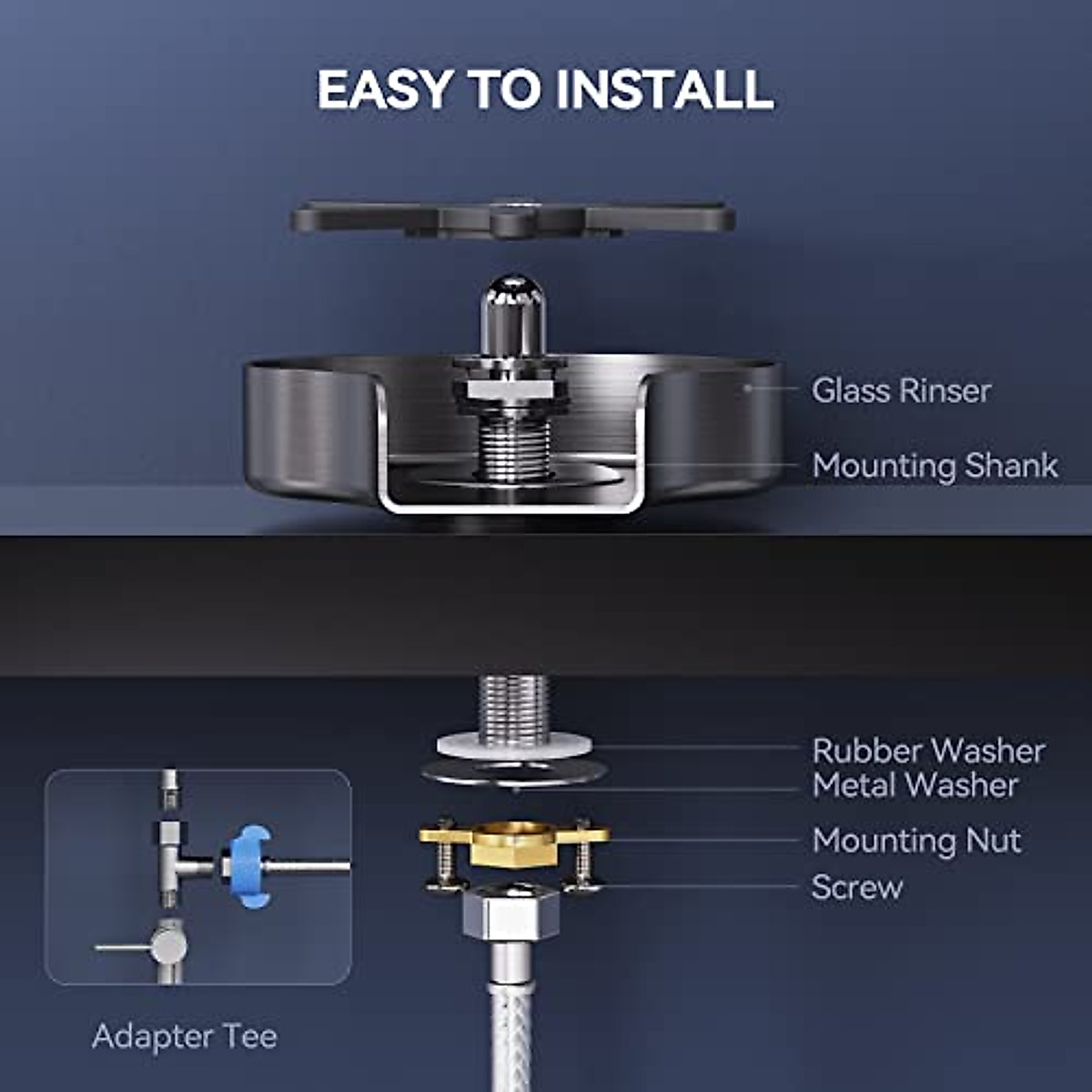 EASY TO INSTALL

Glass Rinser

Mounting Shank

Rubber Washer

Metal Washer

Mounting Nut

Screw

Adapter Tee