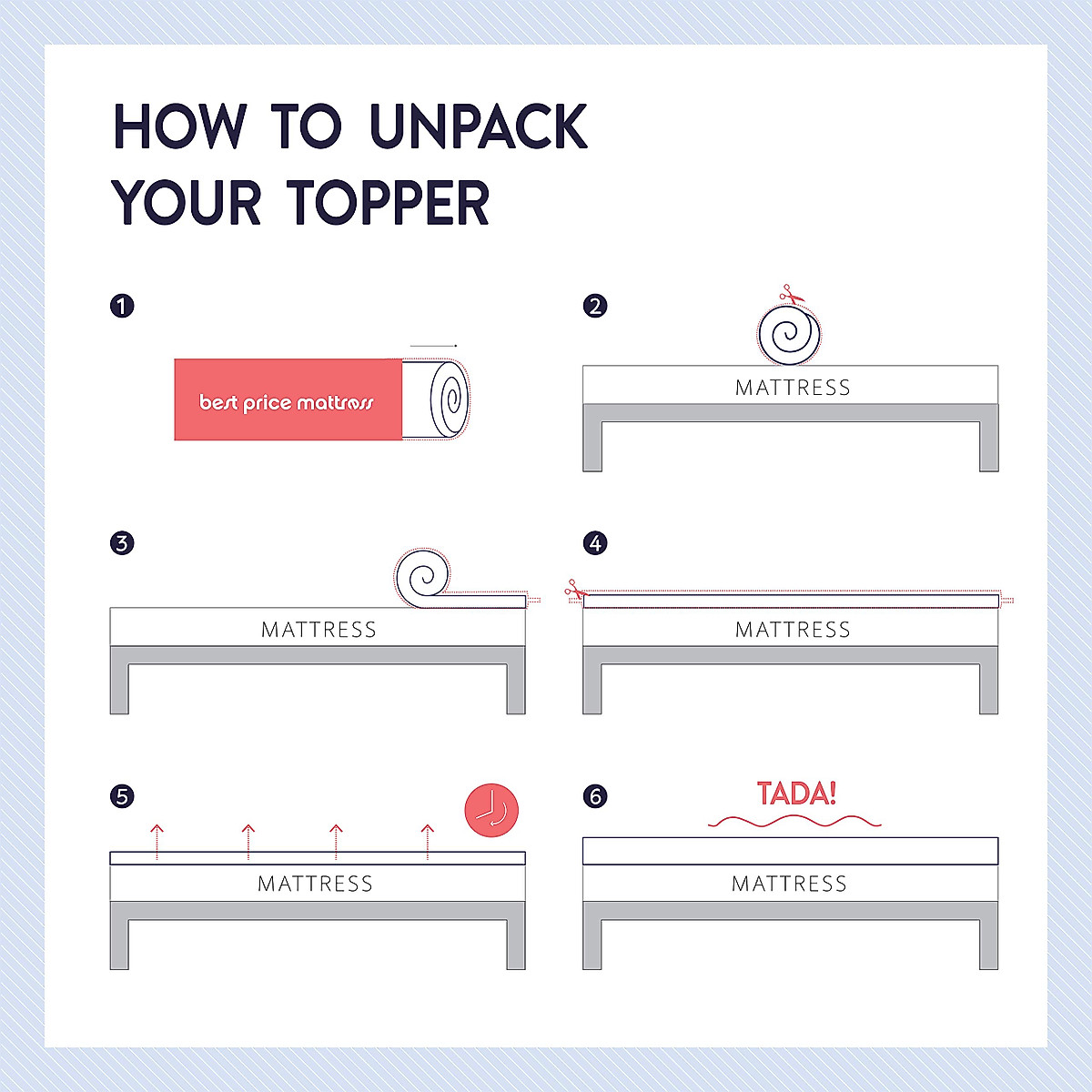 HOW TO UNPACK YOUR TOPPER

1

best price mattress

2

MATTRESS

3

MATTRESS

4

MATTRESS

5

MATTRESS

6

TADA!

MATTRESS