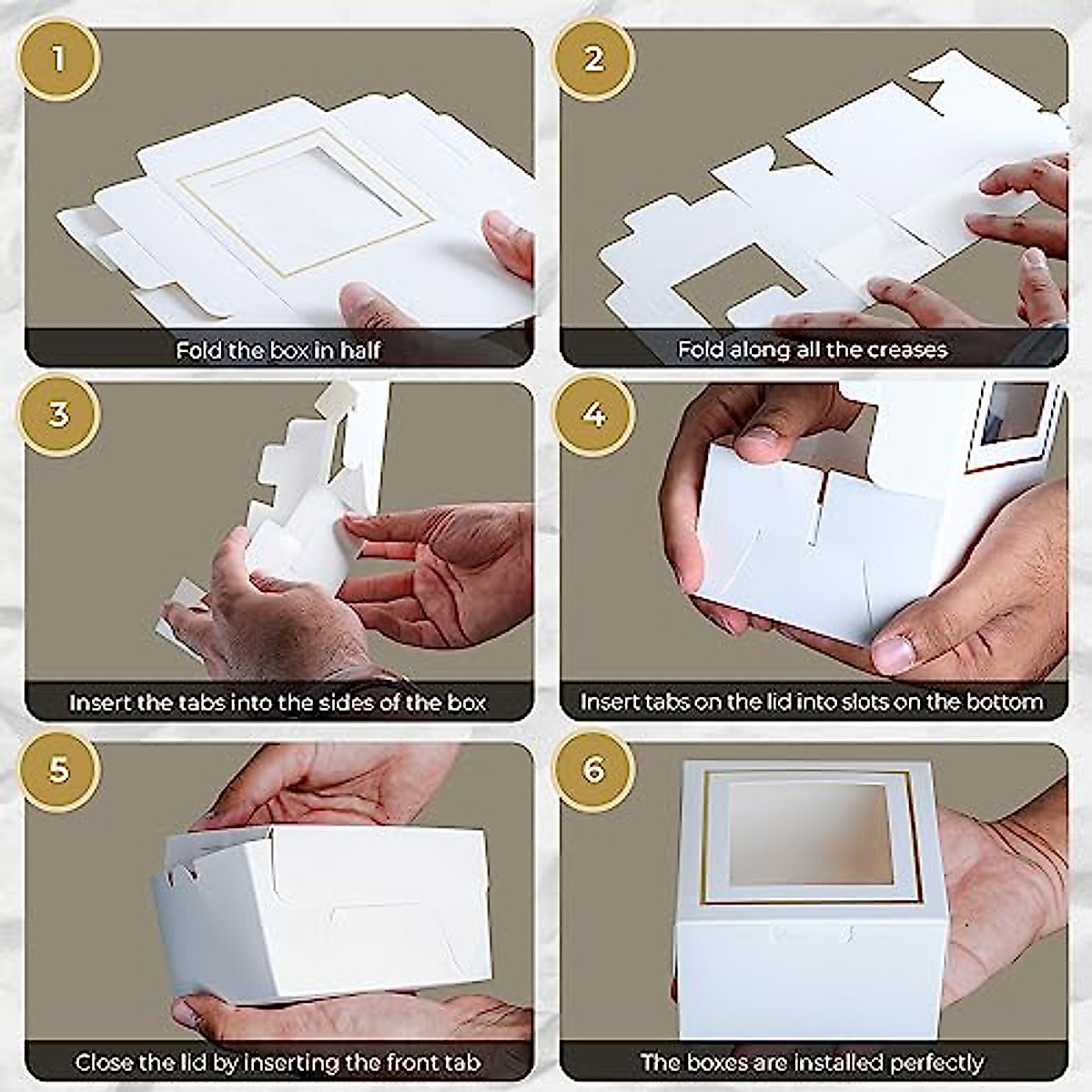 1
Fold the box in half

2
Fold along all the creases

3
Insert the tabs into the sides of the box

4
Insert tabs on the lid into slots on the bottom

5
Close the lid by inserting the front tab

6
The boxes are installed perfectly