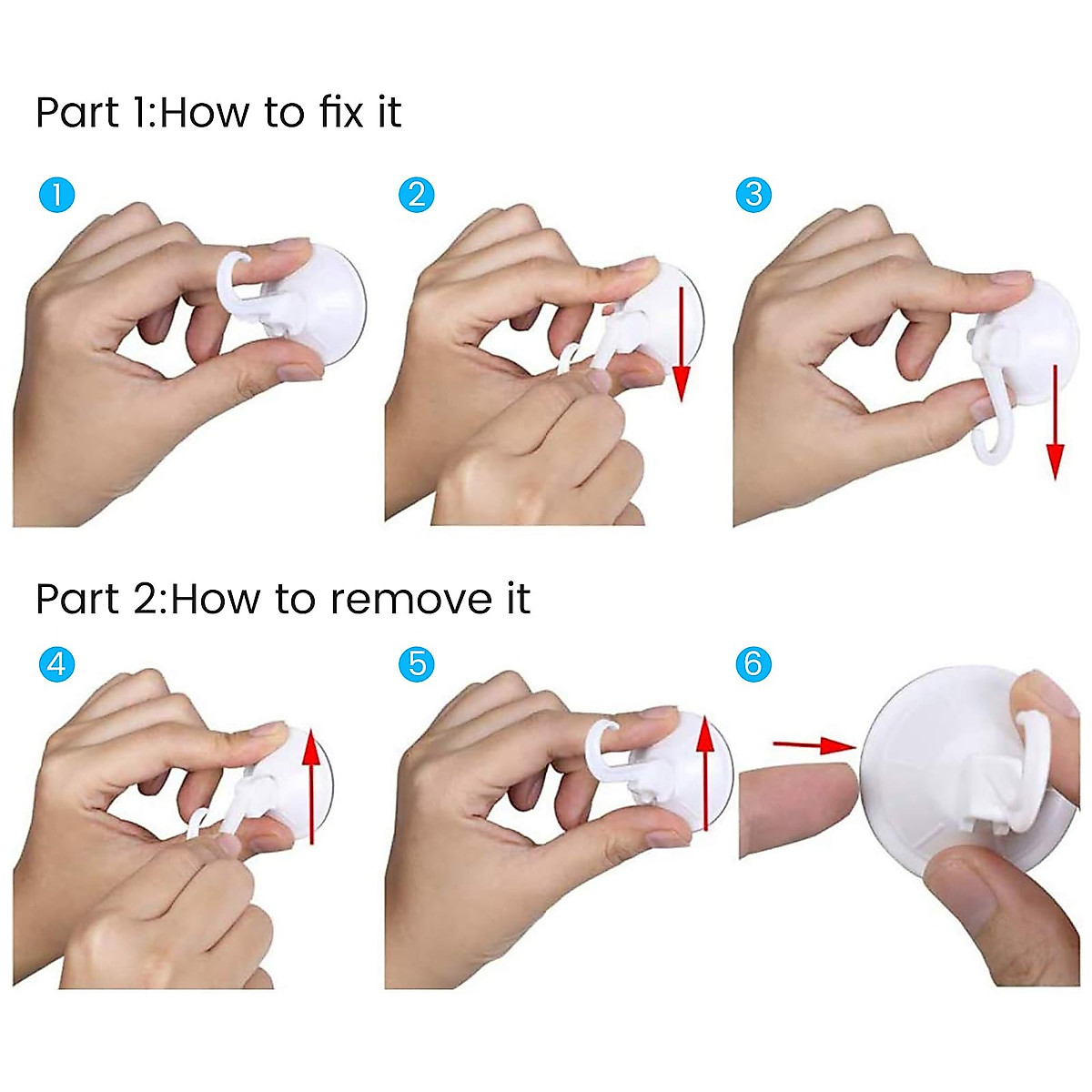 Part 1:How to fix it

1

2

3

Part 2:How to remove it

4

5

6