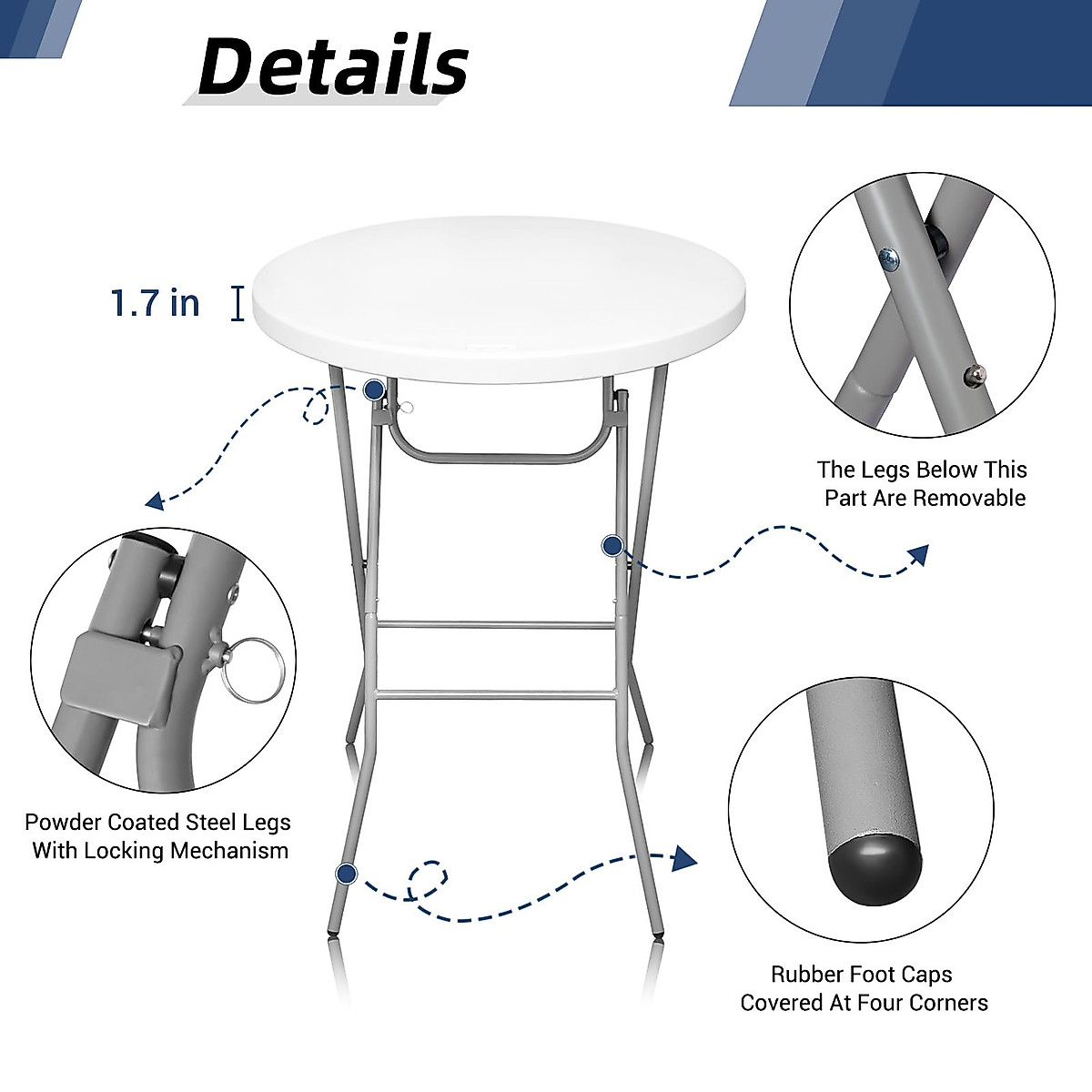 Details

1.7 in

The Legs Below This Part Are Removable

Powder Coated Steel Legs With Locking Mechanism

Rubber Foot Caps Covered At Four Corners