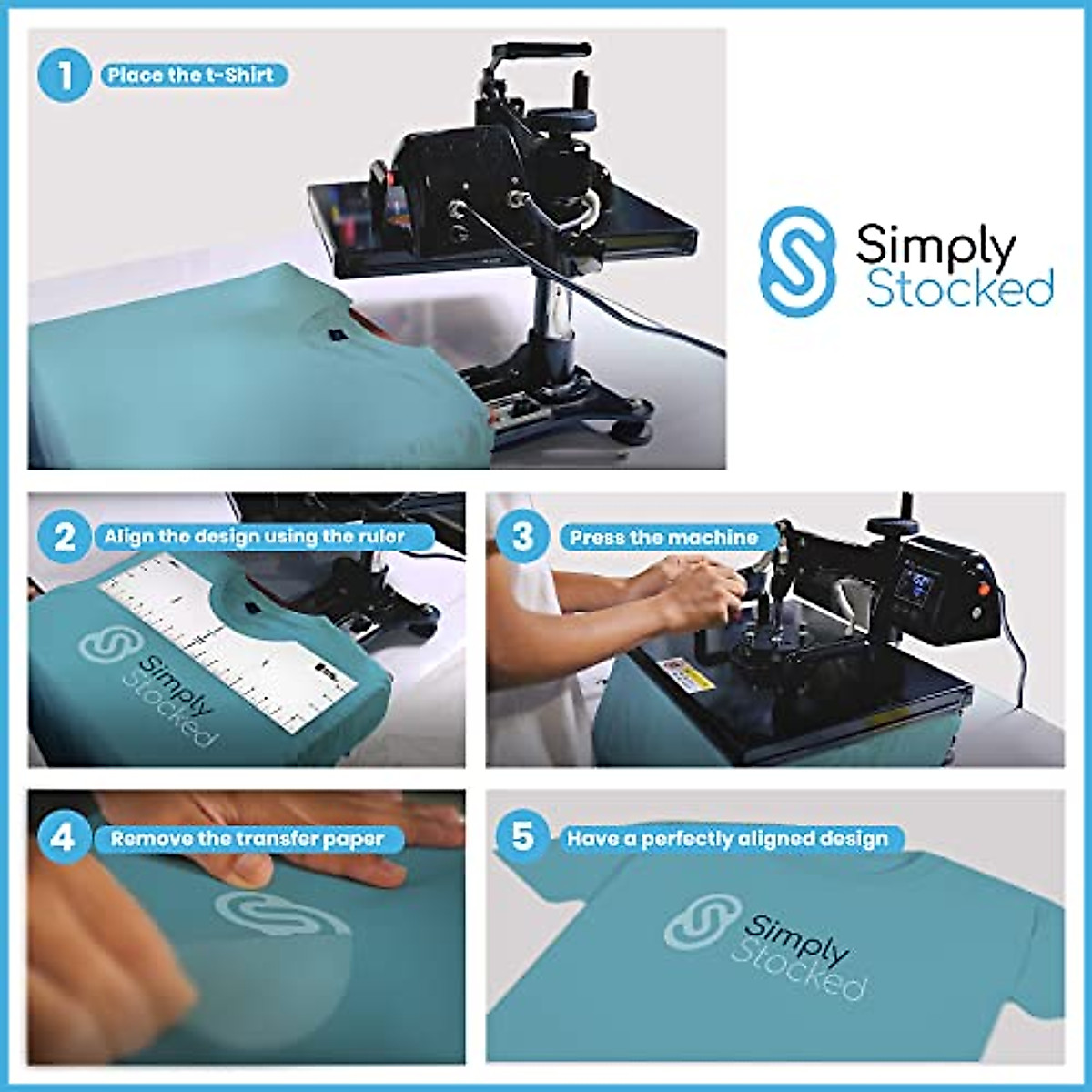 1 Place the t-Shirt

Simply Stocked

2 Align the design using the ruler

Simply Stocked

3 Press the machine

4 Remove the transfer paper

5 Have a perfectly aligned design

Simply Stocked